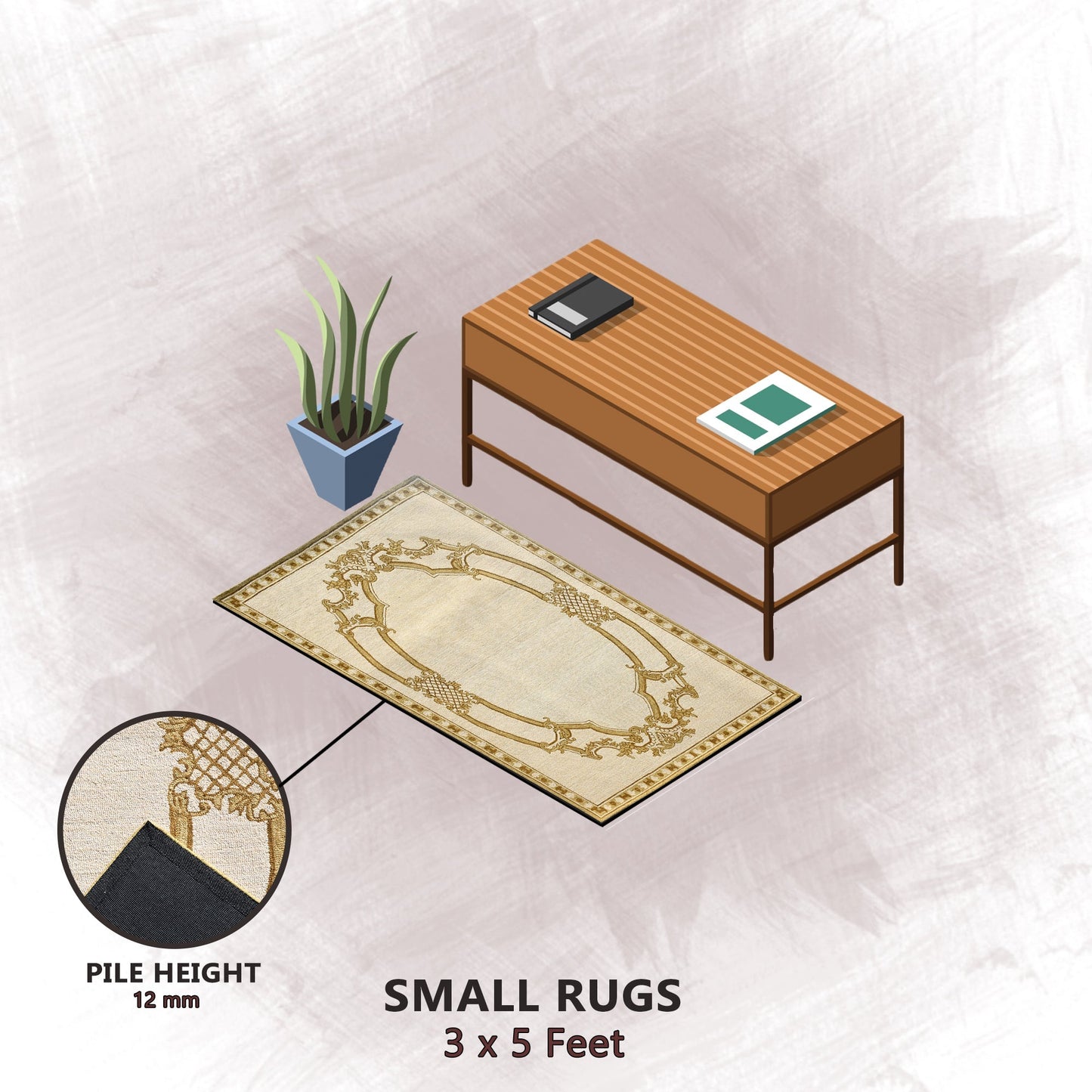 PILE HEIGHT
12 mm

SMALL RUGS
3 x 5 Feet