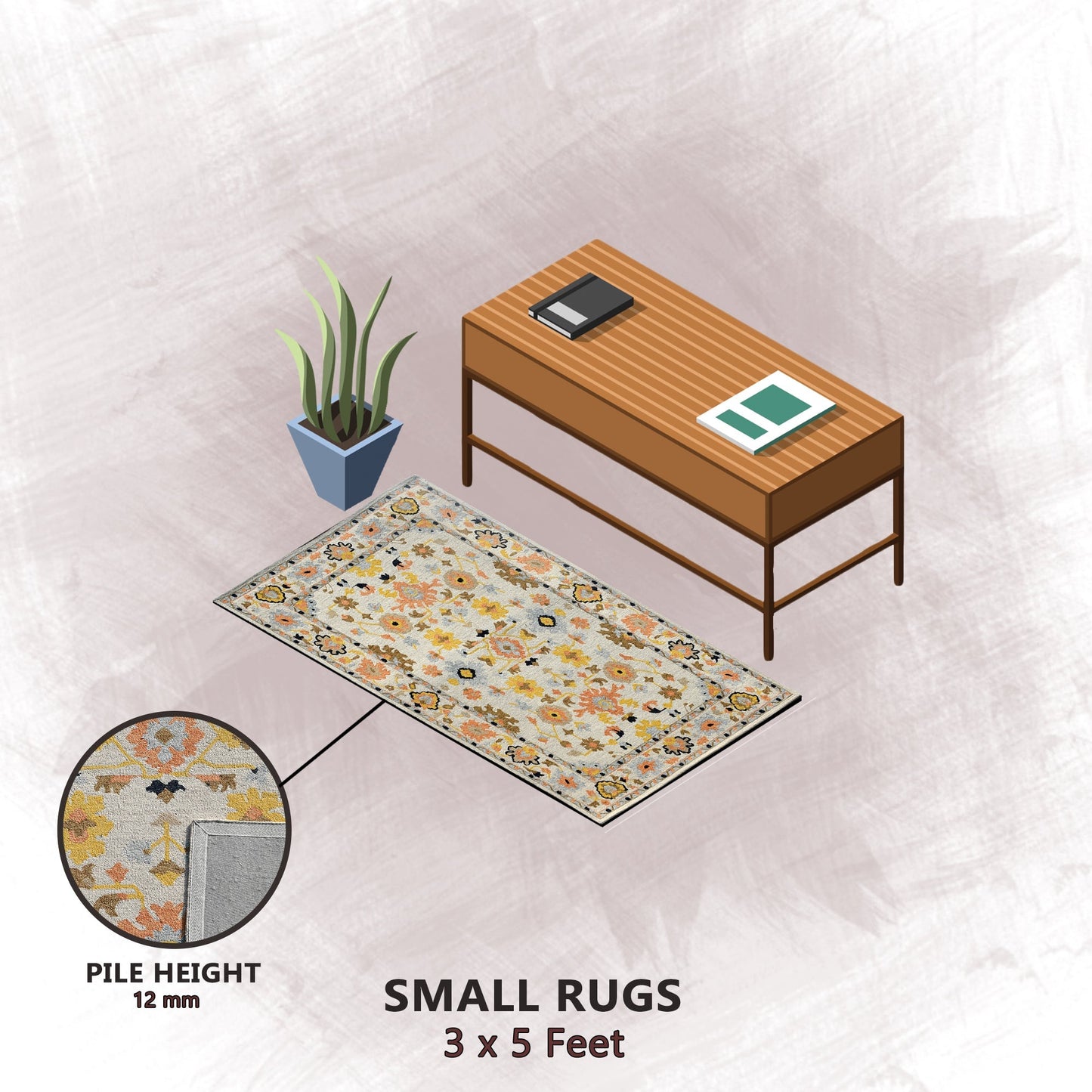 PILE HEIGHT
12 mm

SMALL RUGS
3 x 5 Feet