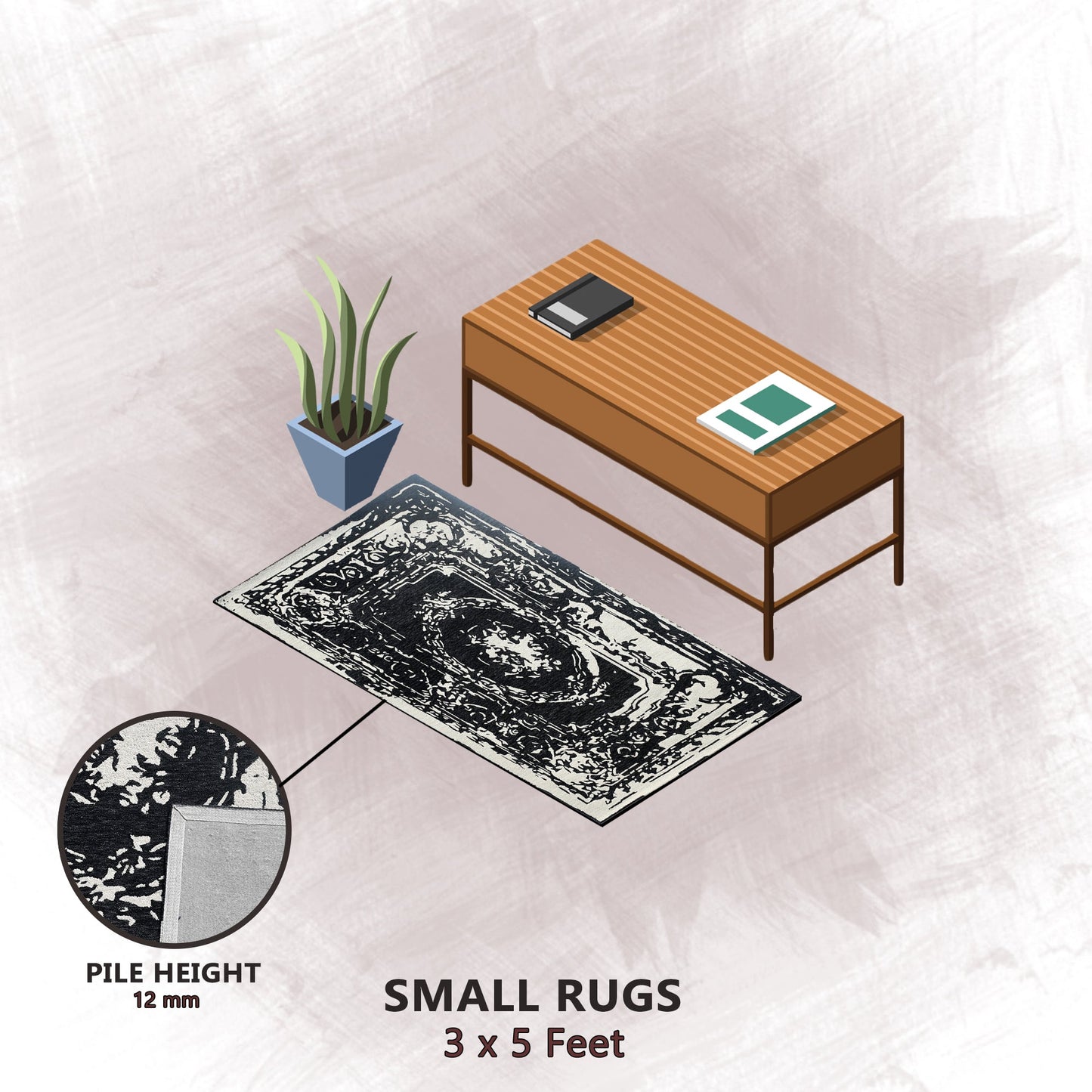 PILE HEIGHT
12 mm

SMALL RUGS
3 x 5 Feet