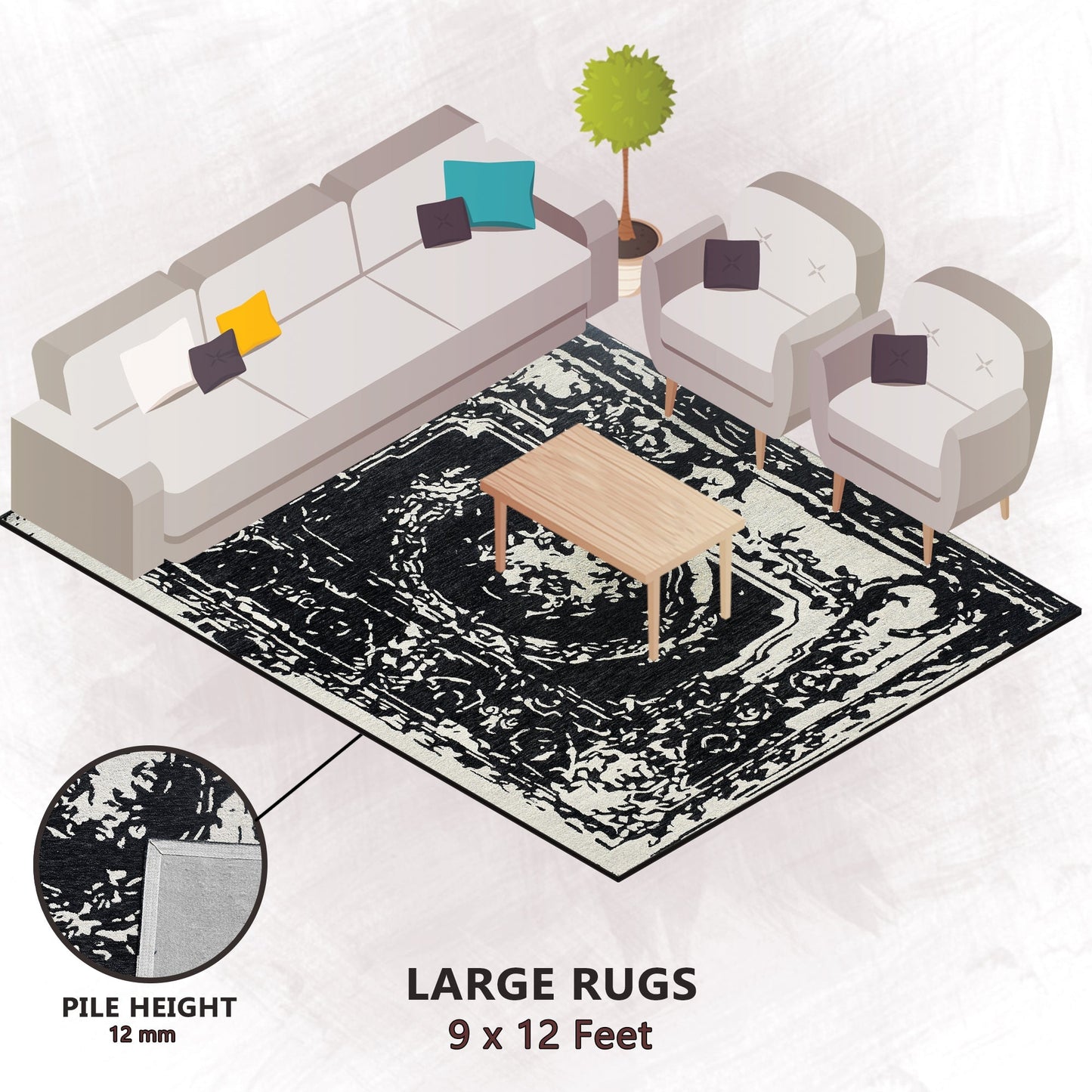 PILE HEIGHT
12 mm

LARGE RUGS
9 x 12 Feet