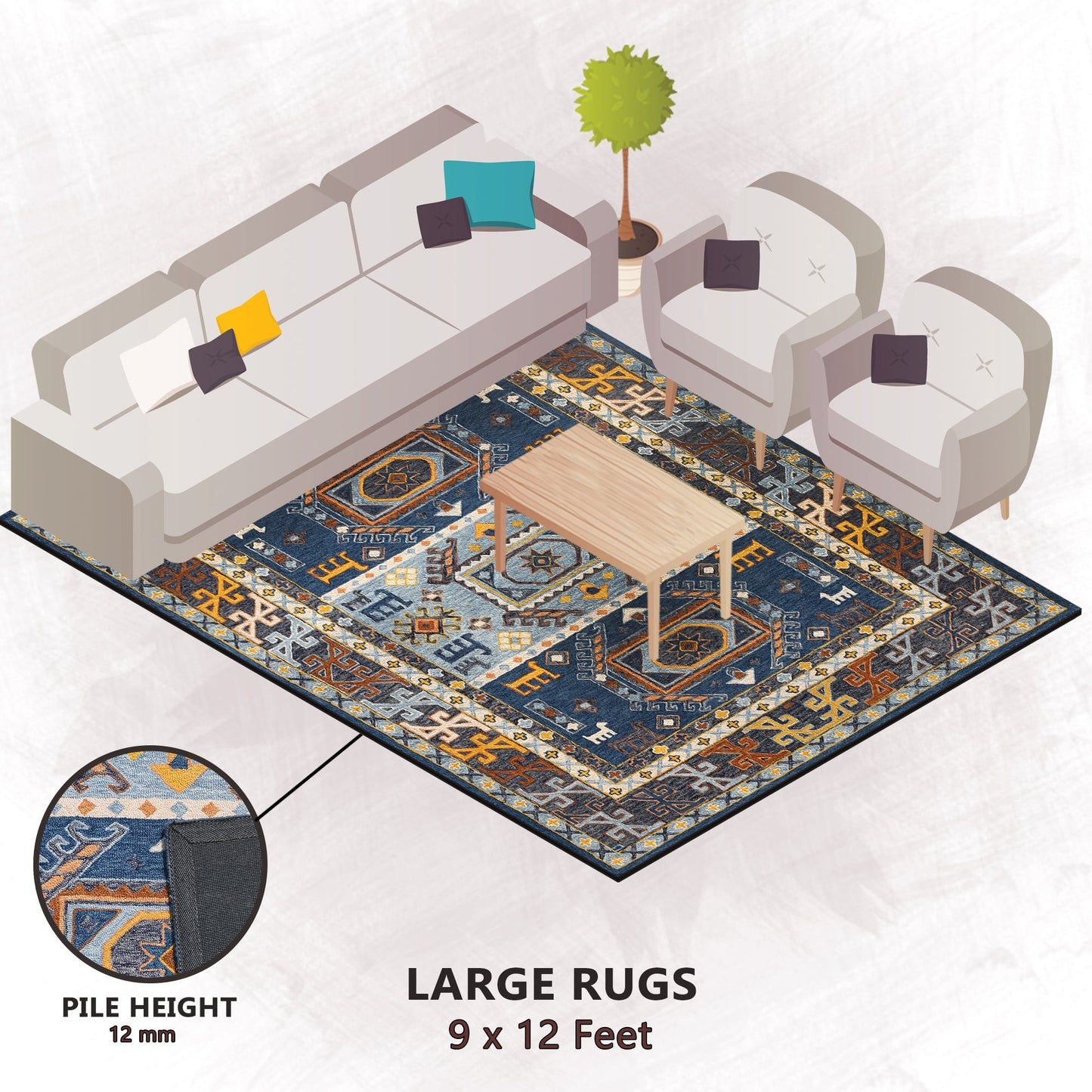 PILE HEIGHT
12 mm

LARGE RUGS
9 x 12 Feet