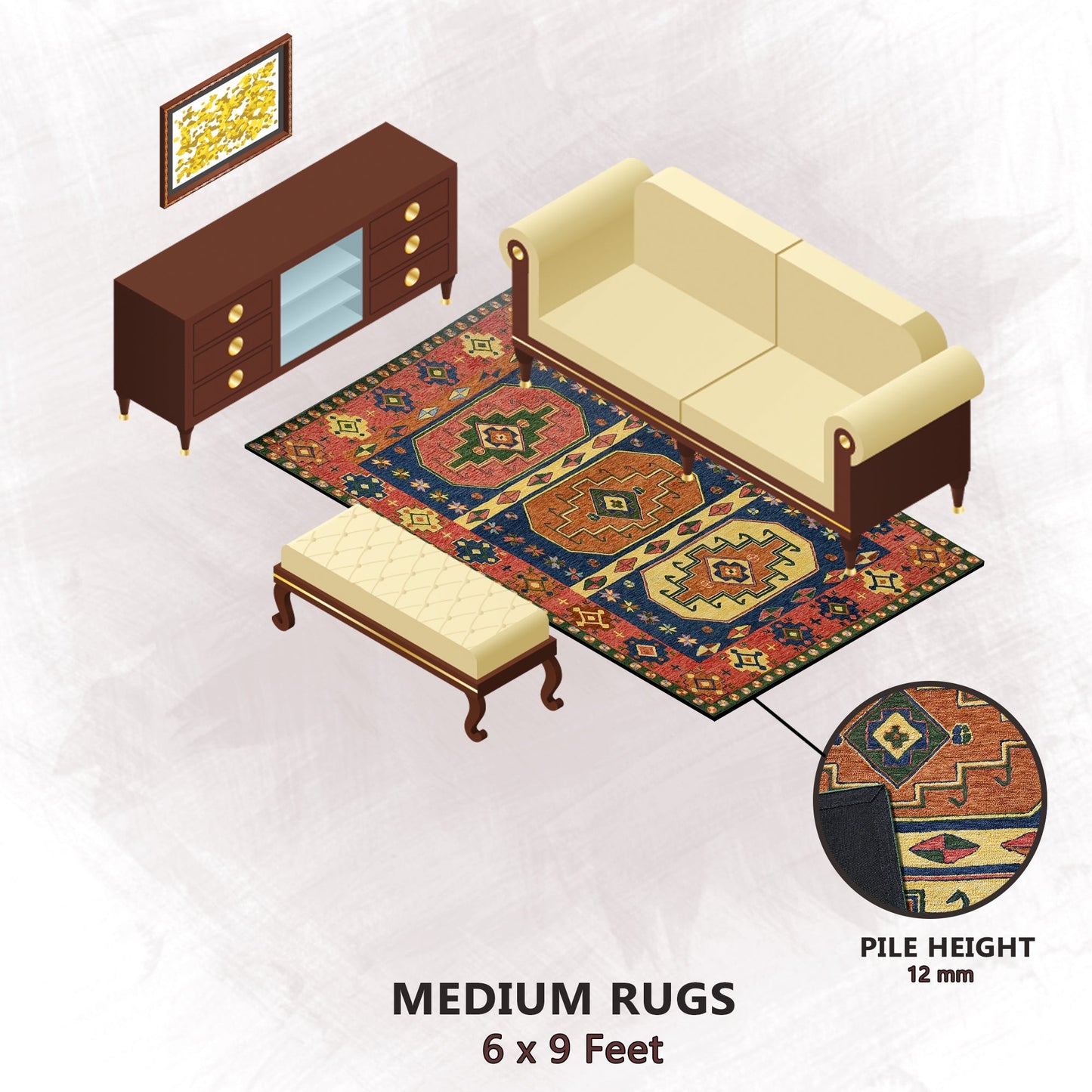 PILE HEIGHT
12 mm

MEDIUM RUGS
6 x 9 Feet