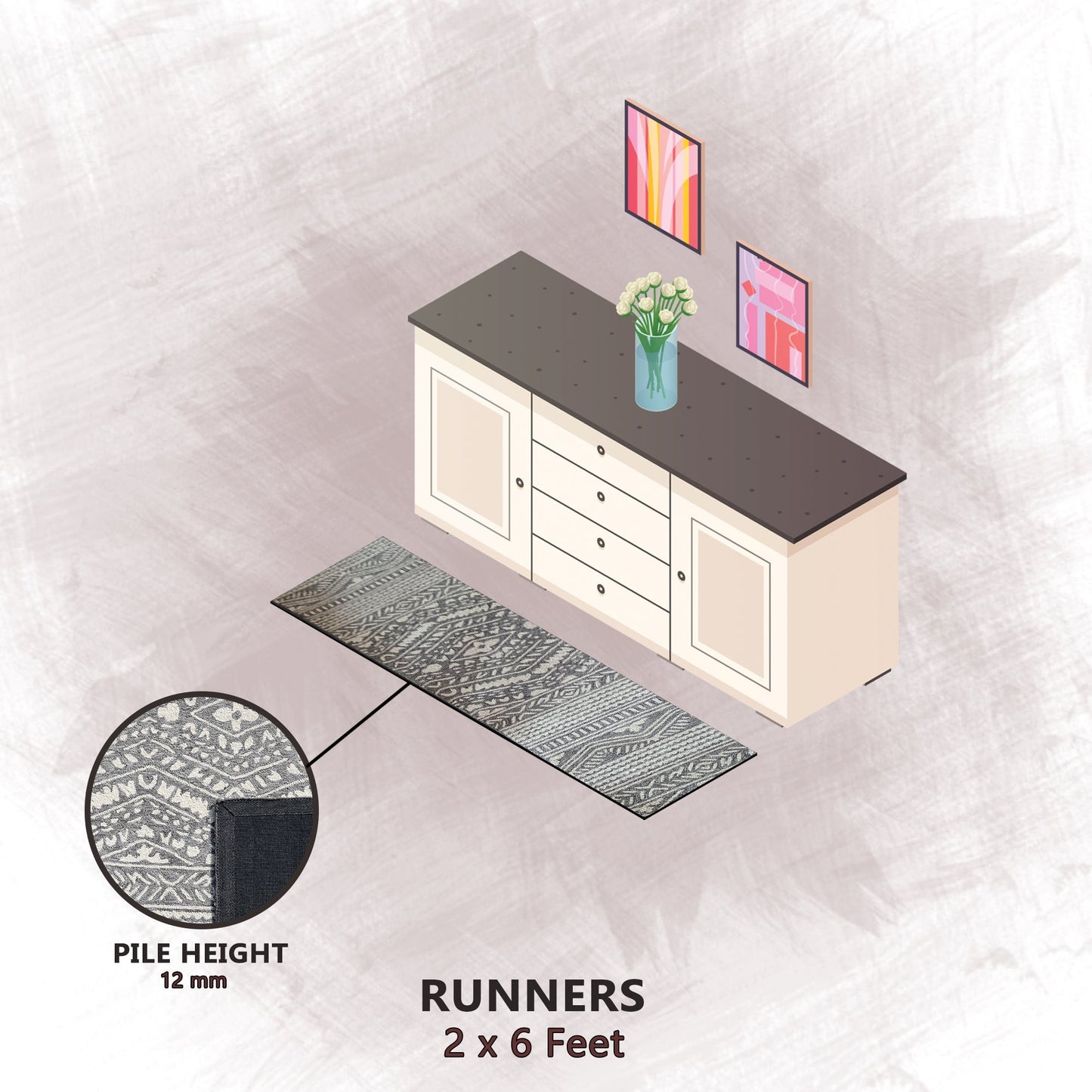 PILE HEIGHT
12 mm

RUNNERS
2 x 6 Feet