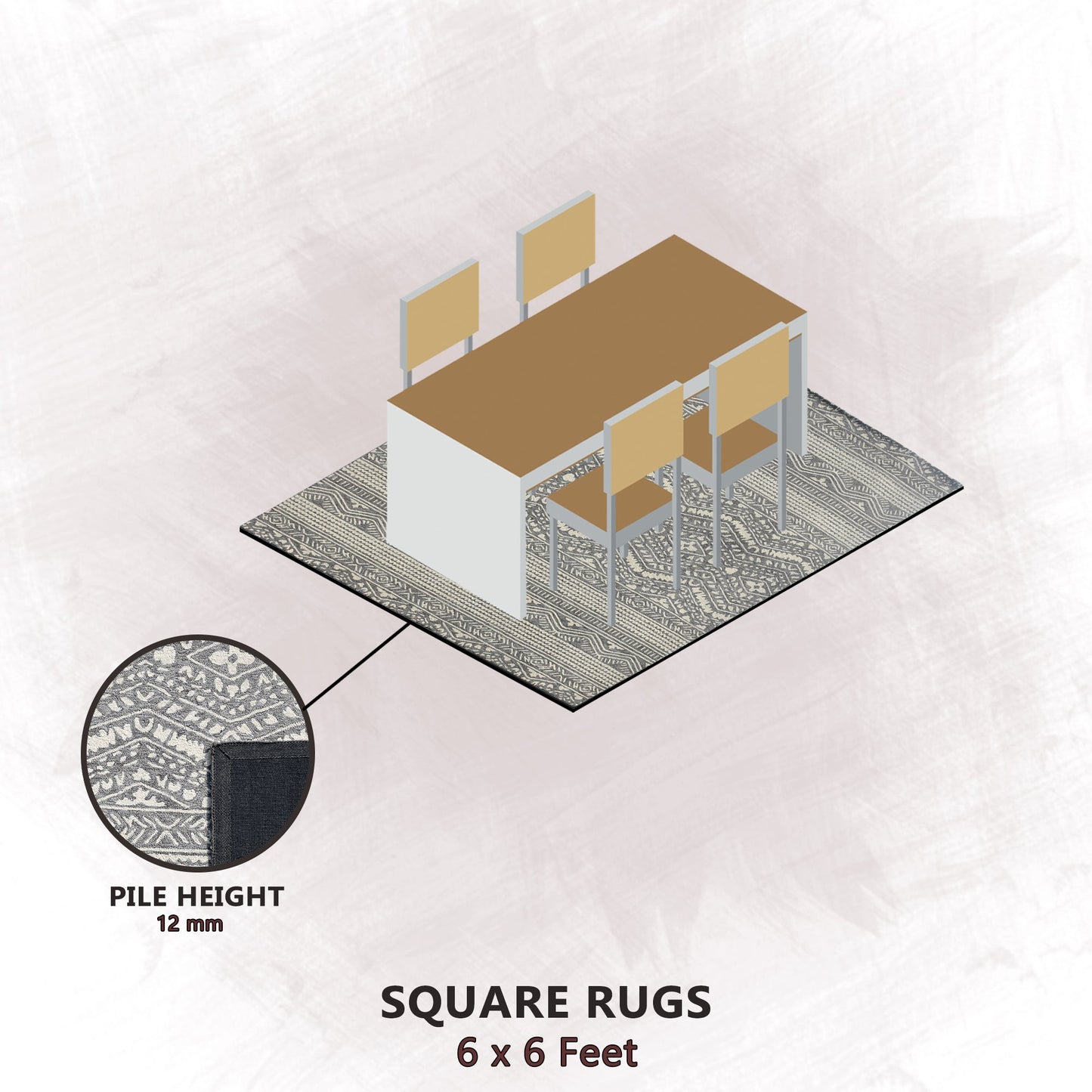 PILE HEIGHT
12 mm

SQUARE RUGS
6 x 6 Feet