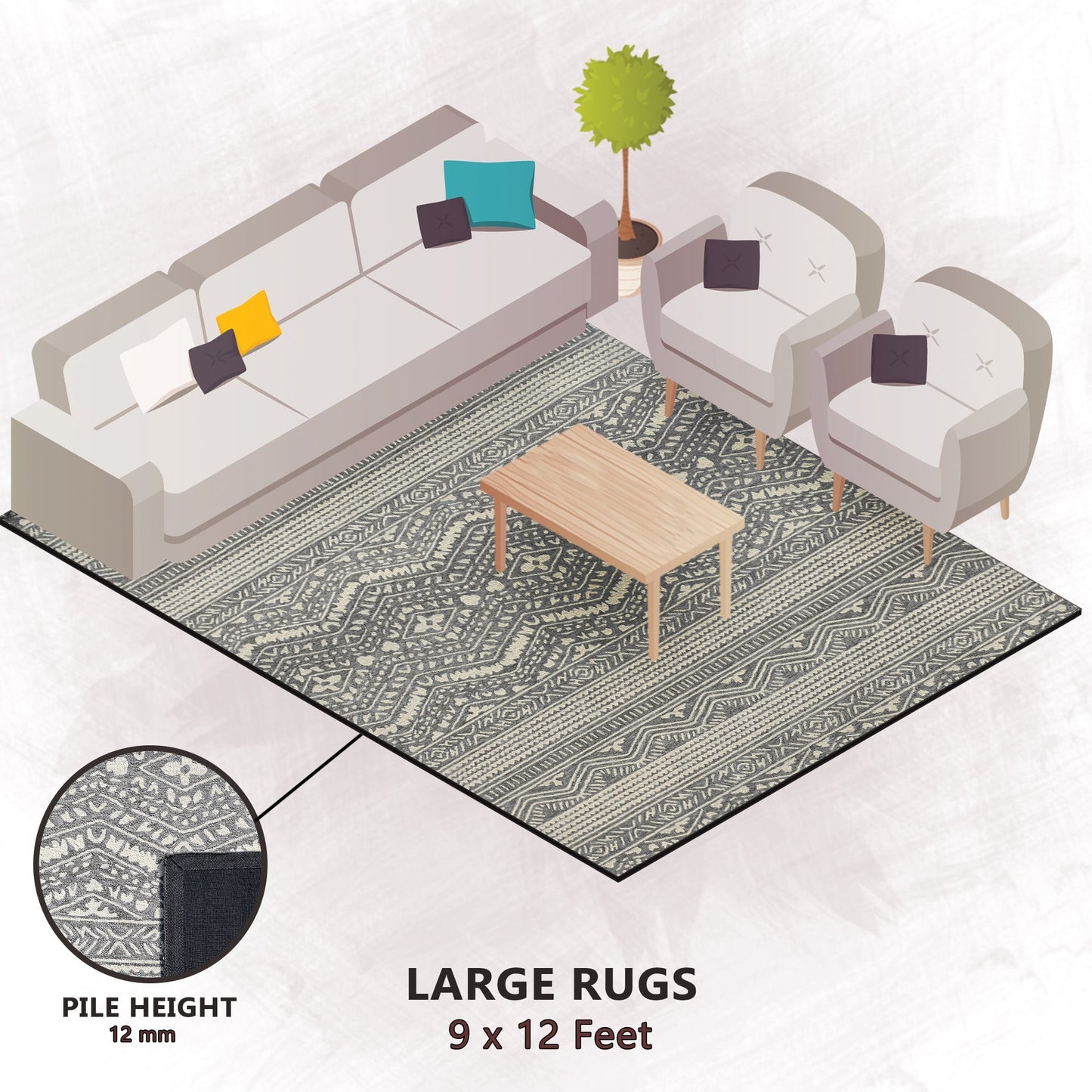 PILE HEIGHT
12 mm

LARGE RUGS
9 x 12 Feet