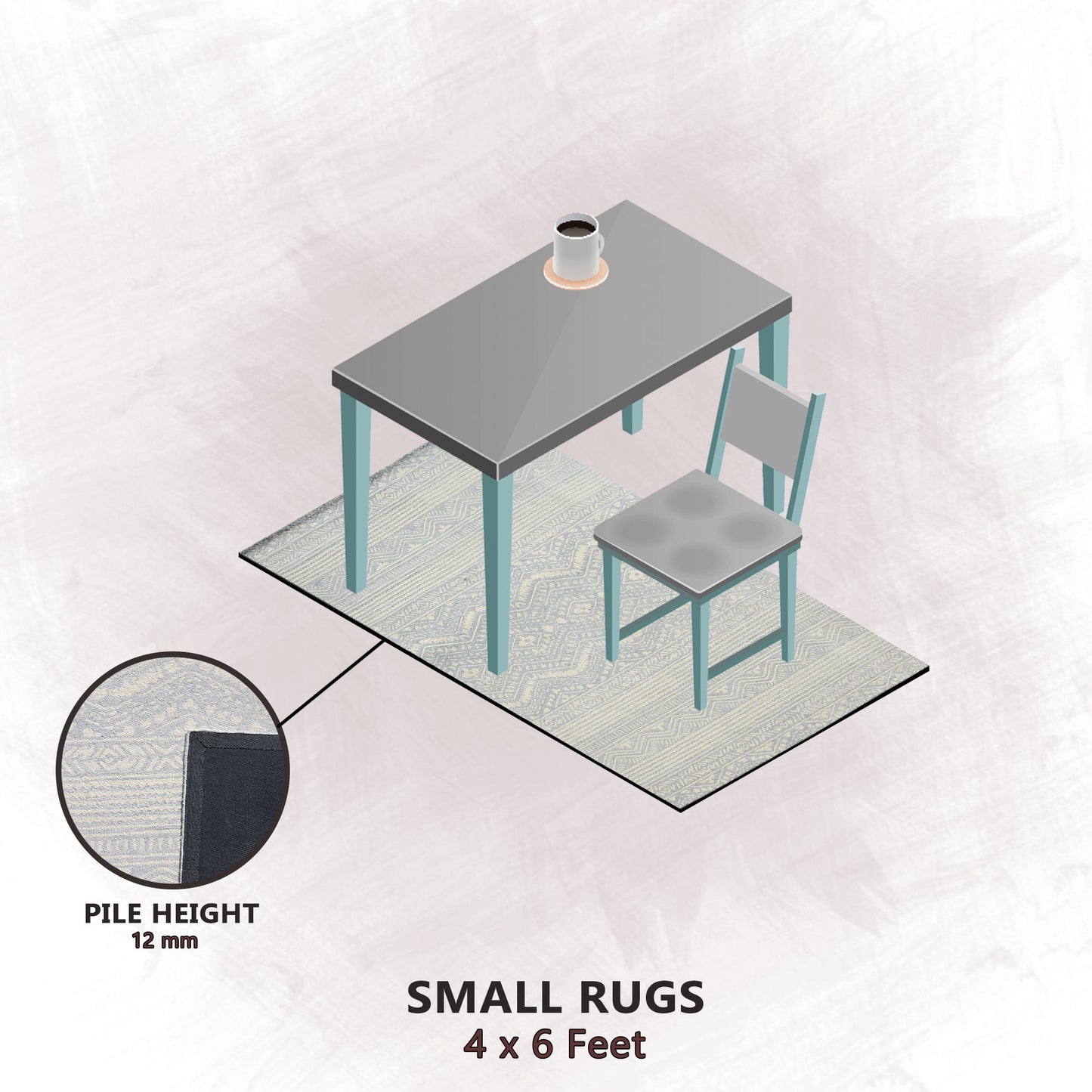 PILE HEIGHT
12 mm

SMALL RUGS
4 x 6 Feet