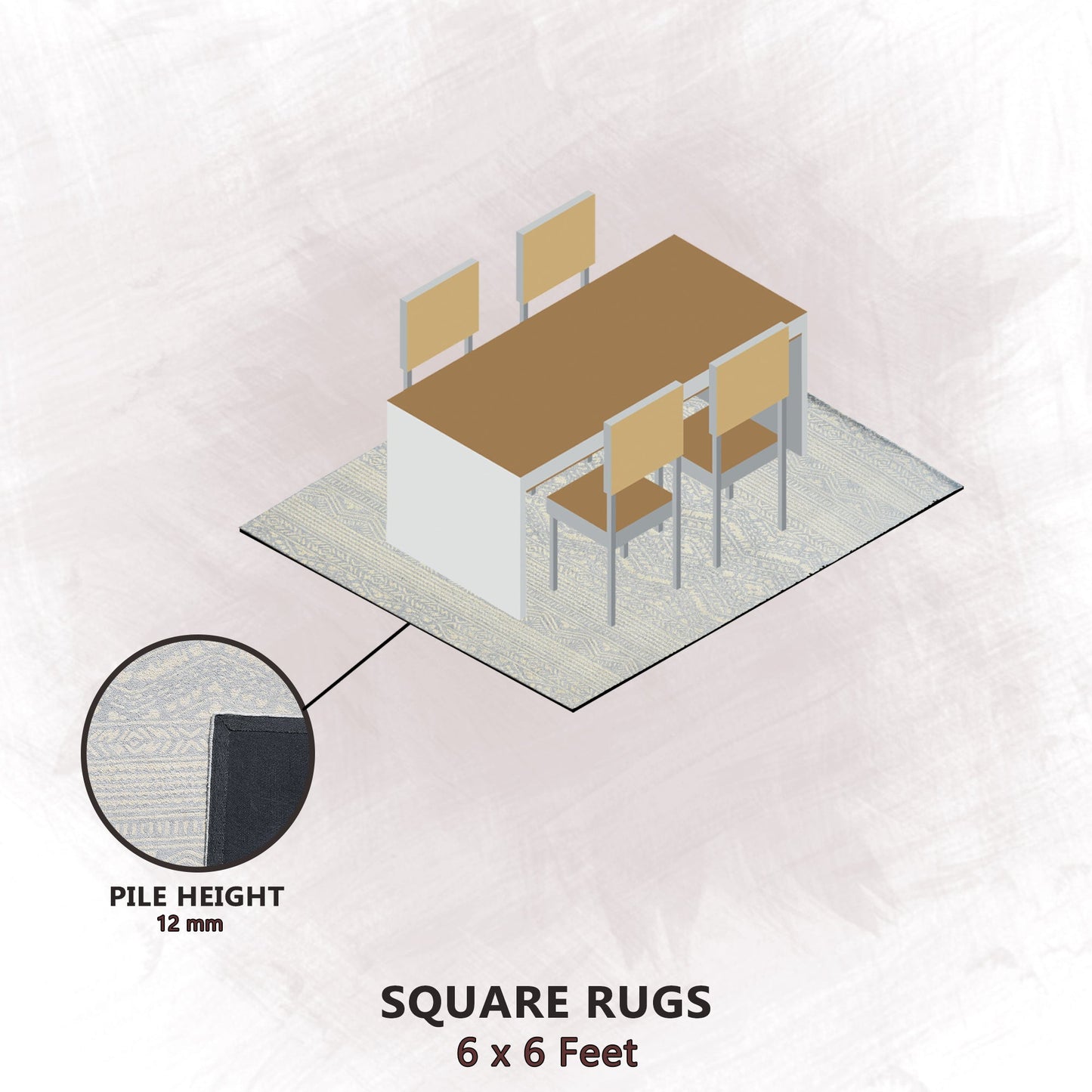 PILE HEIGHT
12 mm

SQUARE RUGS
6 x 6 Feet