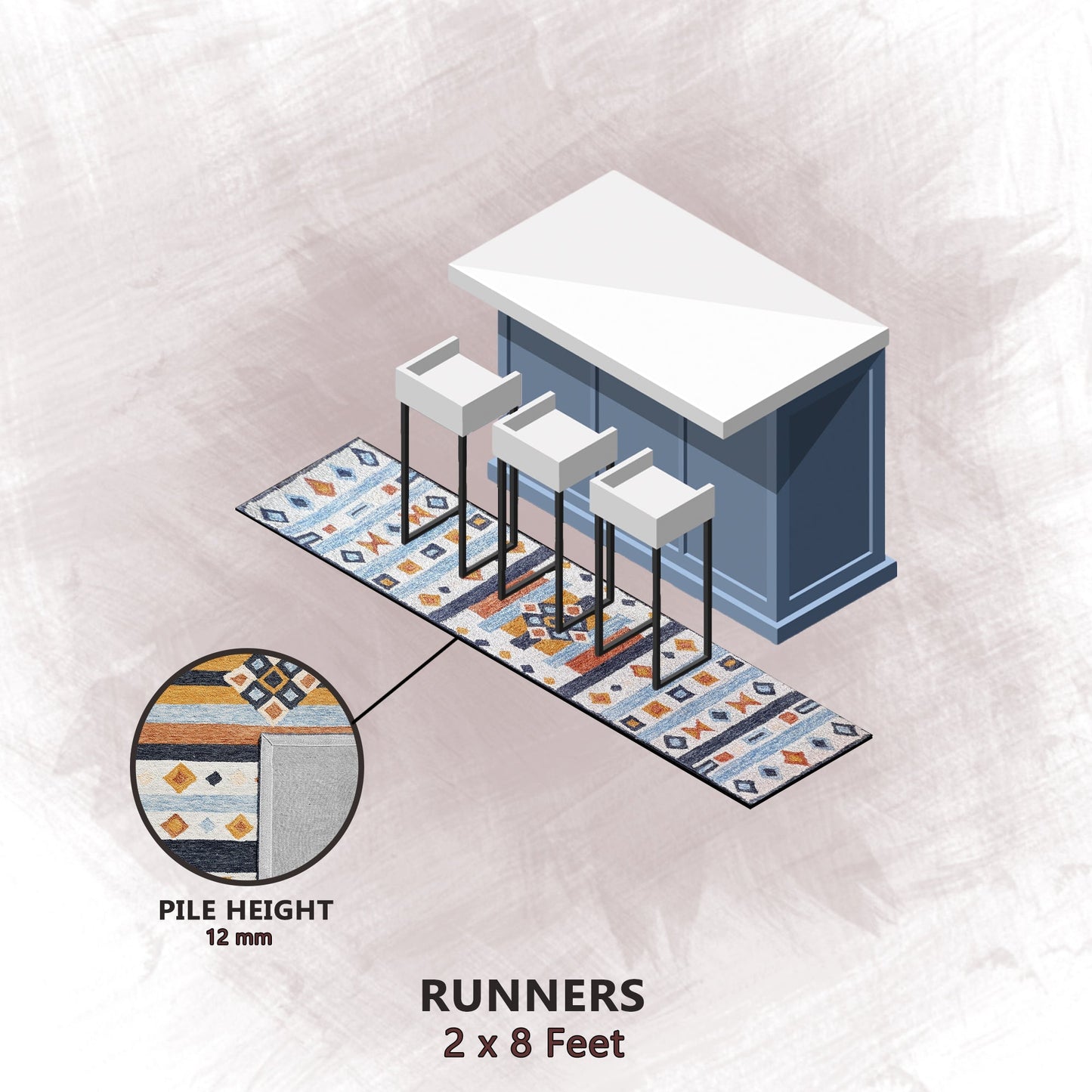 PILE HEIGHT
12 mm

RUNNERS
2 x 8 Feet