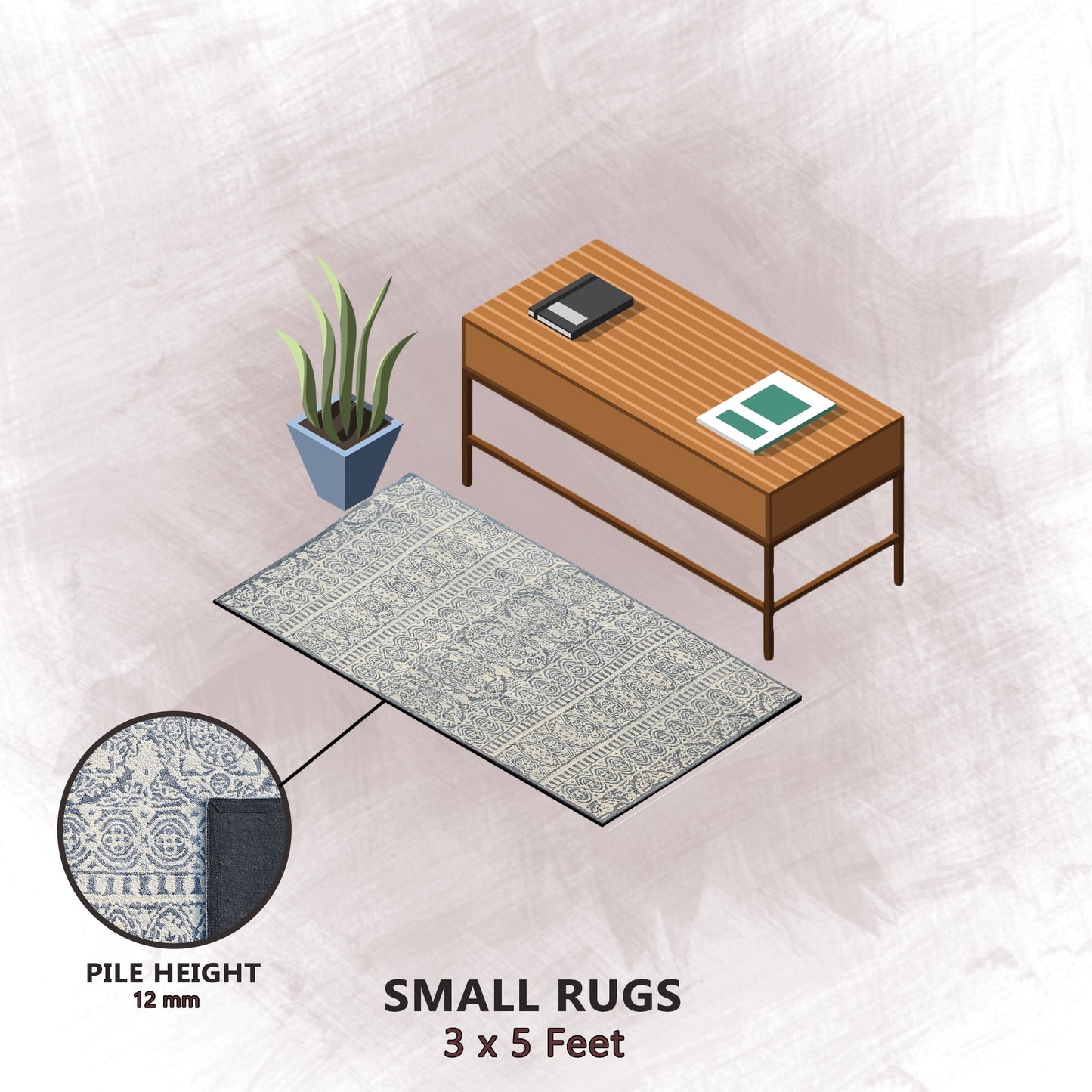 PILE HEIGHT
12 mm

SMALL RUGS
3 x 5 Feet