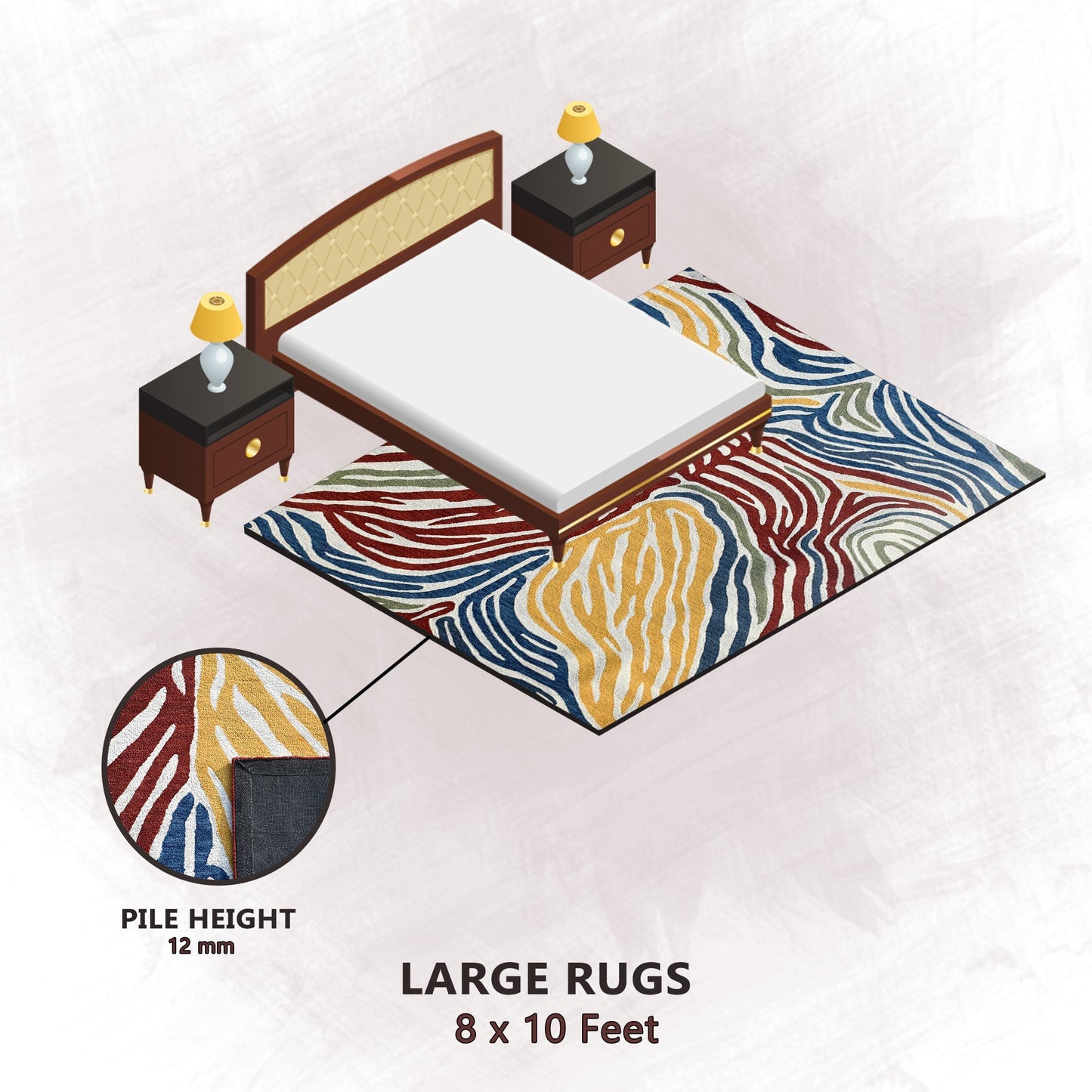 PILE HEIGHT
12 mm

LARGE RUGS
8 x 10 Feet