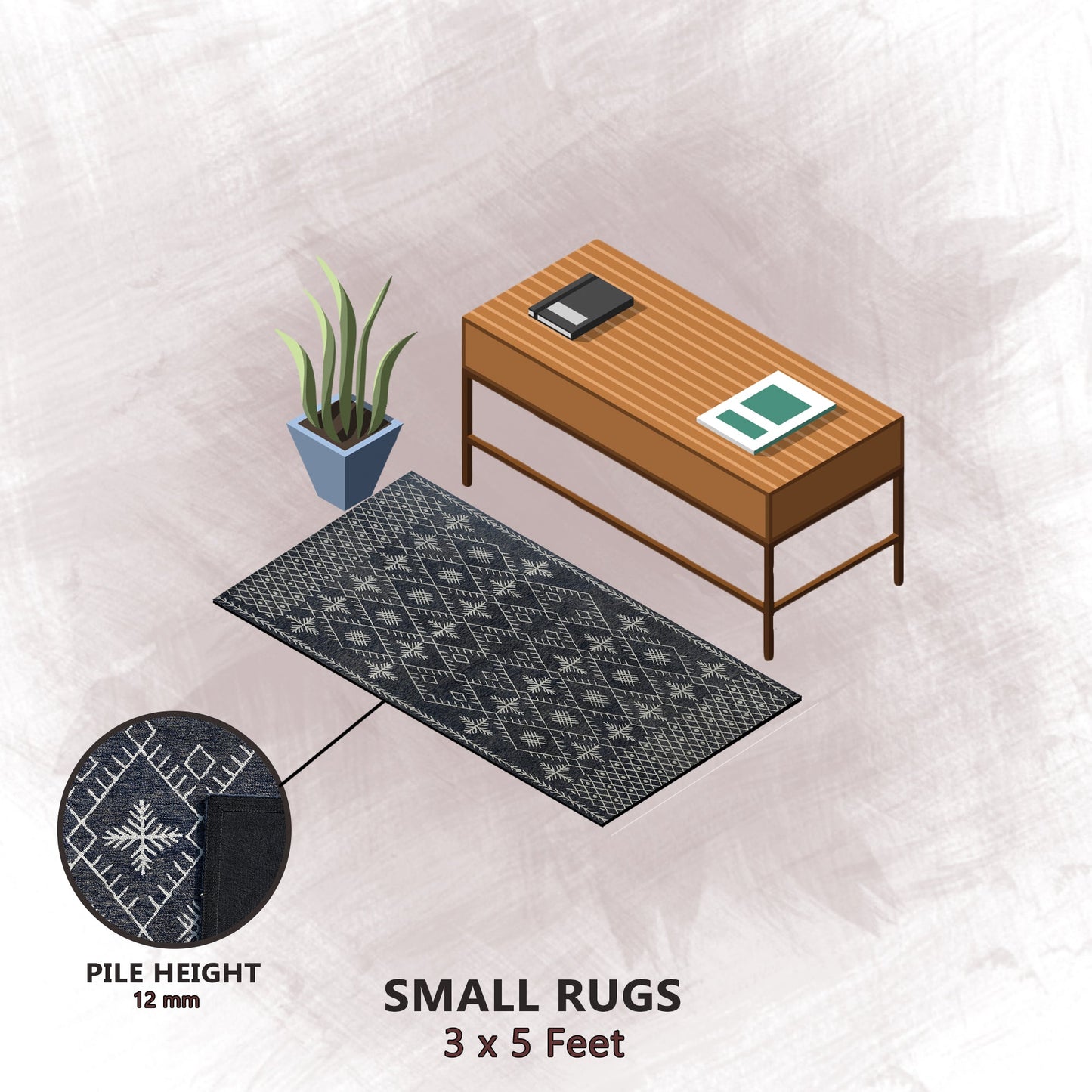 PILE HEIGHT
12 mm

SMALL RUGS
3 x 5 Feet