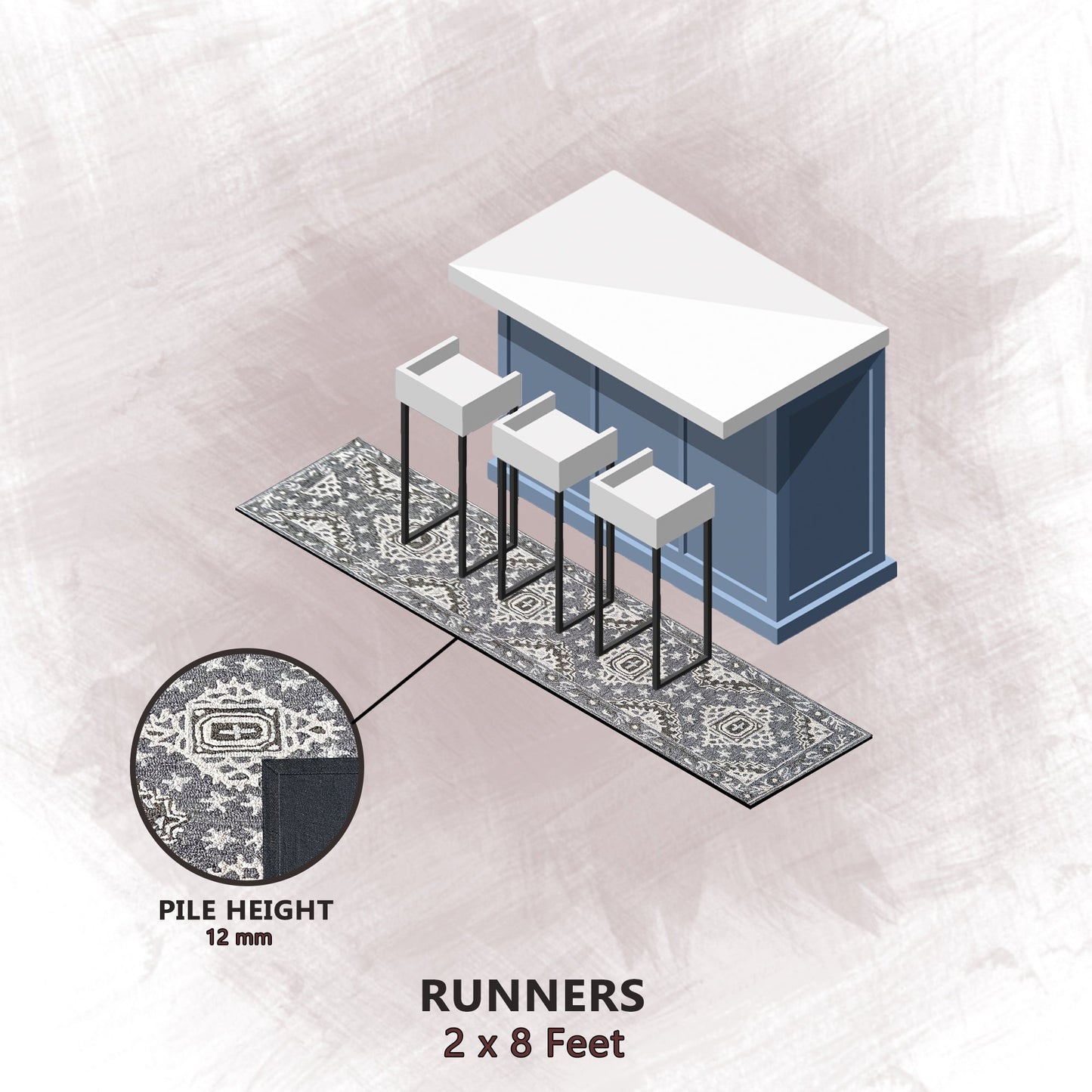 PILE HEIGHT
12 mm

RUNNERS
2 x 8 Feet