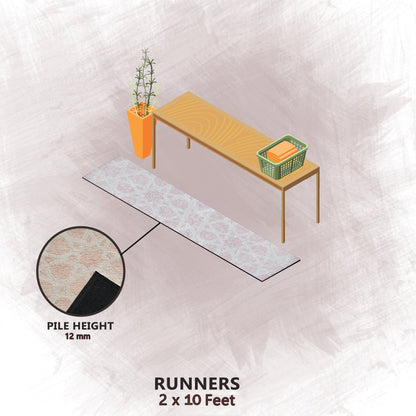 PILE HEIGHT
12 mm

RUNNERS
2 x 10 Feet