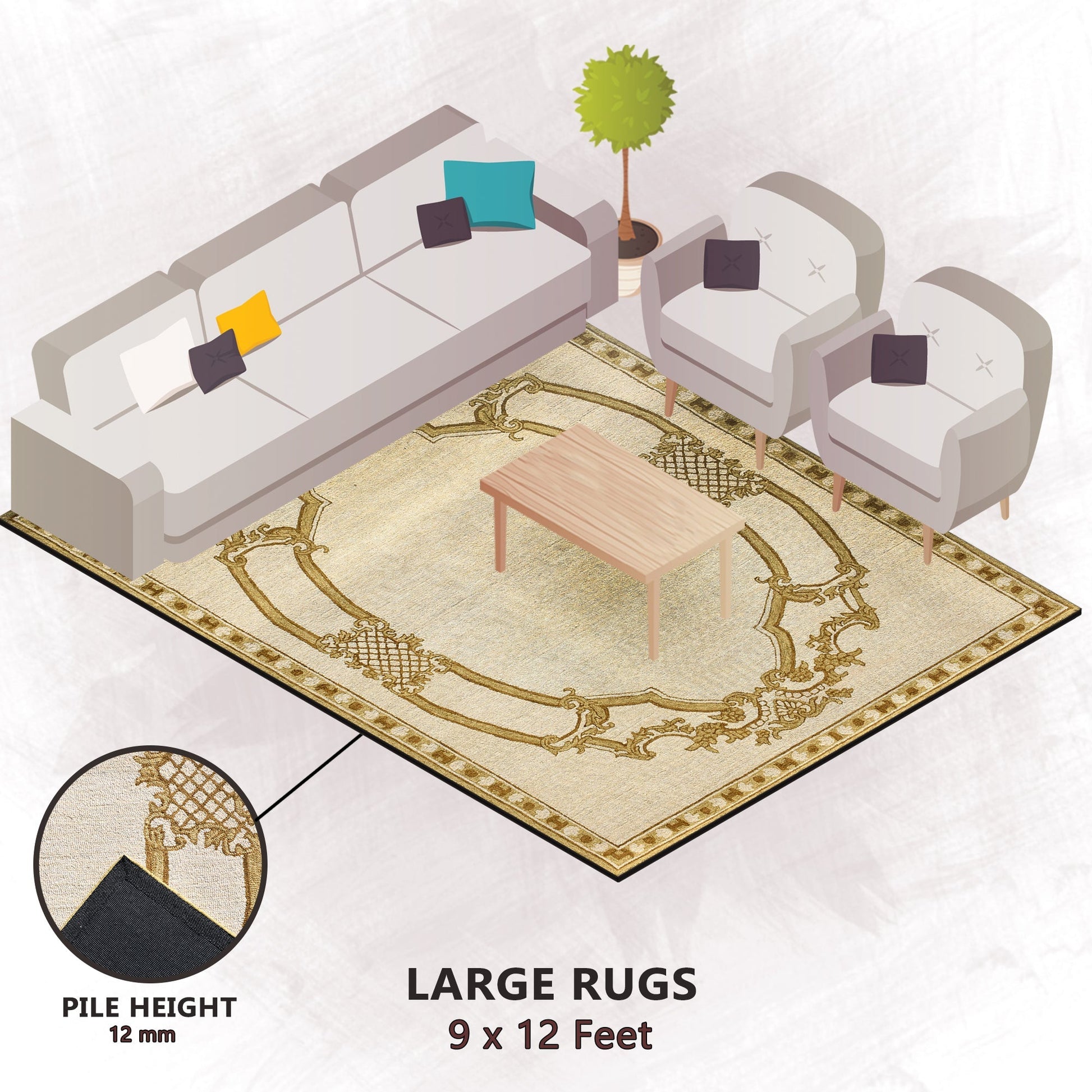 PILE HEIGHT
12 mm

LARGE RUGS
9 x 12 Feet