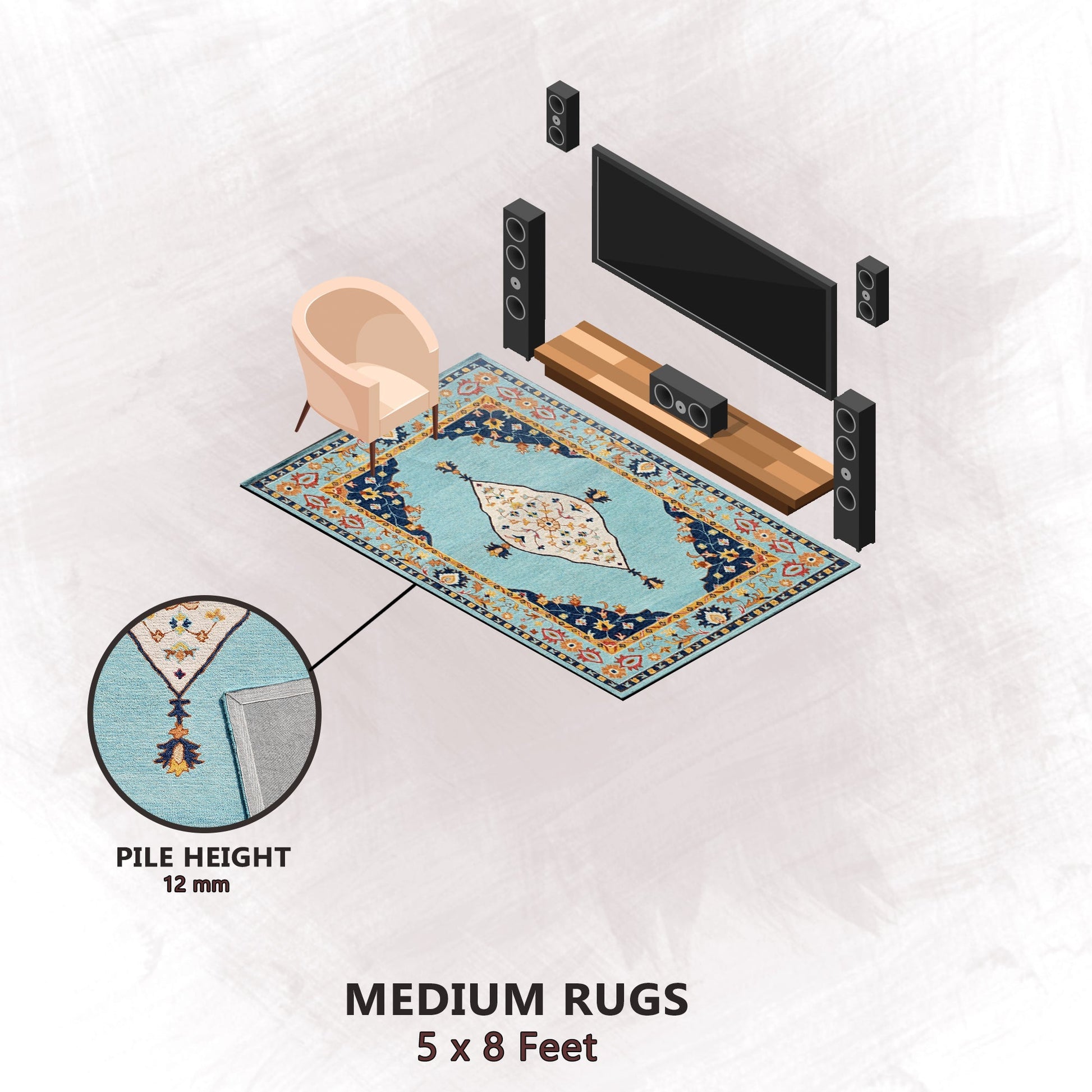 PILE HEIGHT
12 mm

MEDIUM RUGS
5 x 8 Feet