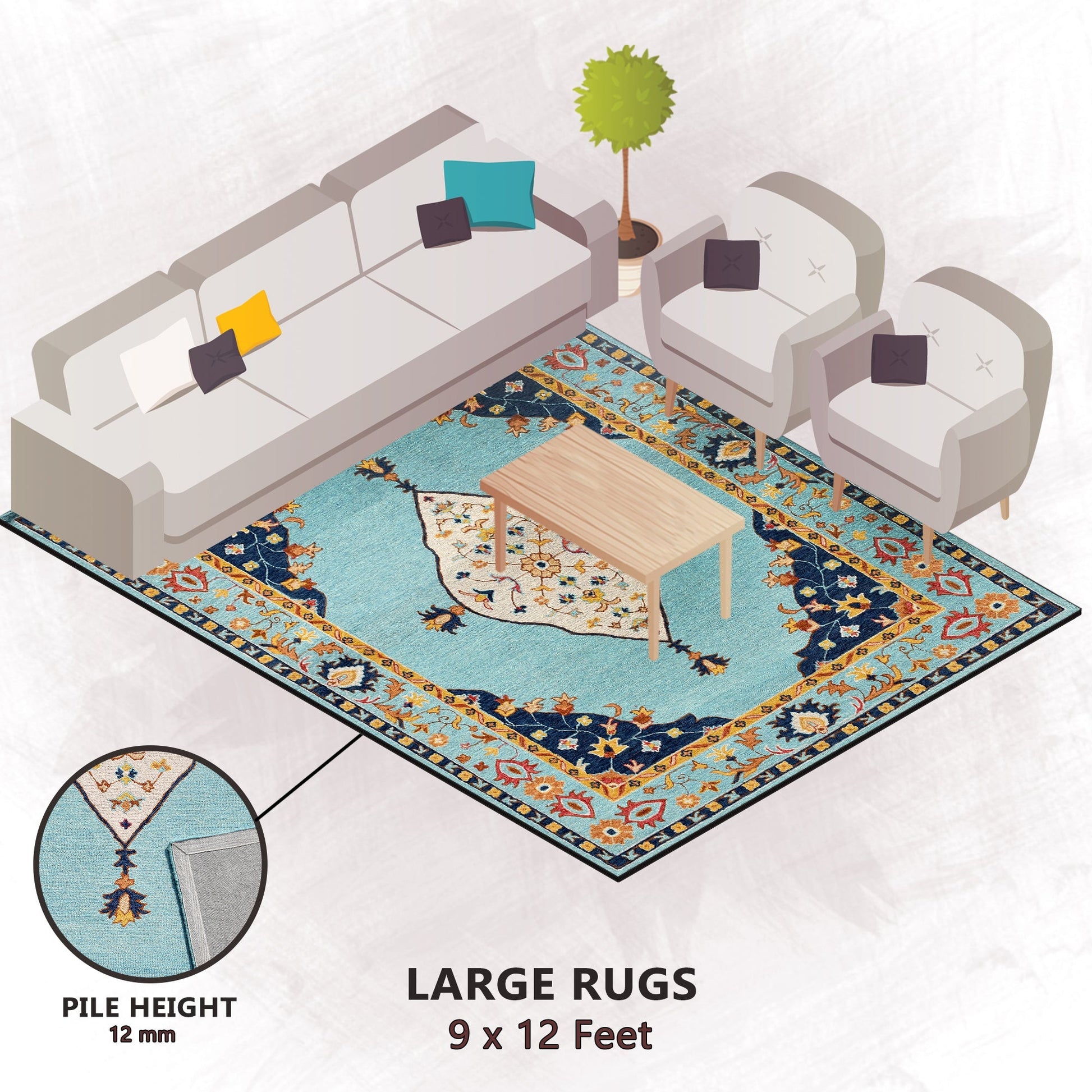 PILE HEIGHT
12 mm

LARGE RUGS
9 x 12 Feet