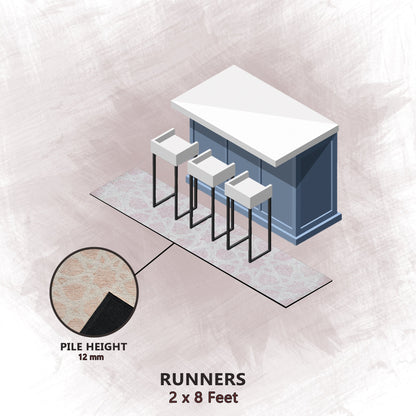 PILE HEIGHT
12 mm

RUNNERS
2 x 8 Feet