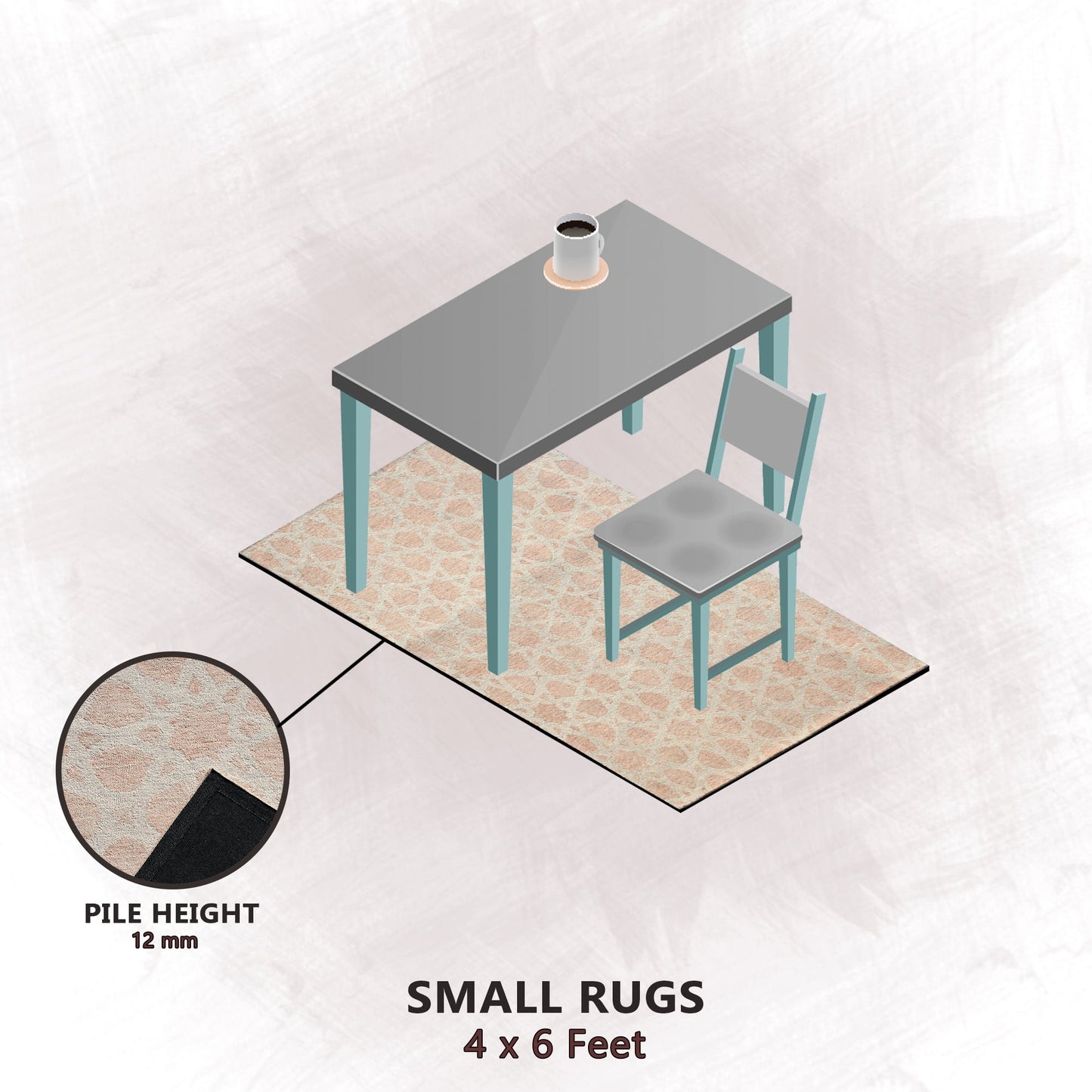 PILE HEIGHT
12 mm

SMALL RUGS
4 x 6 Feet