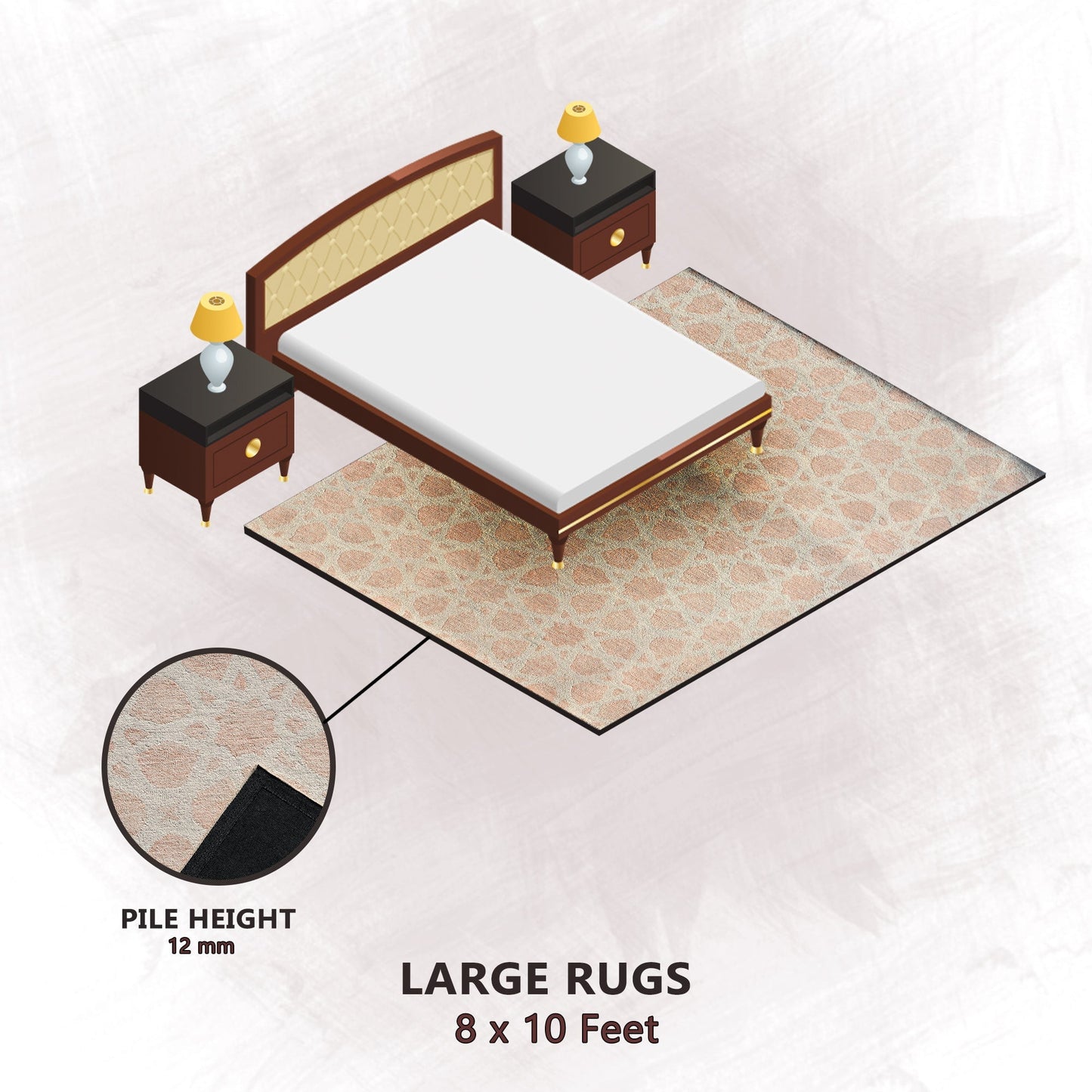 PILE HEIGHT
12 mm

LARGE RUGS
8 x 10 Feet