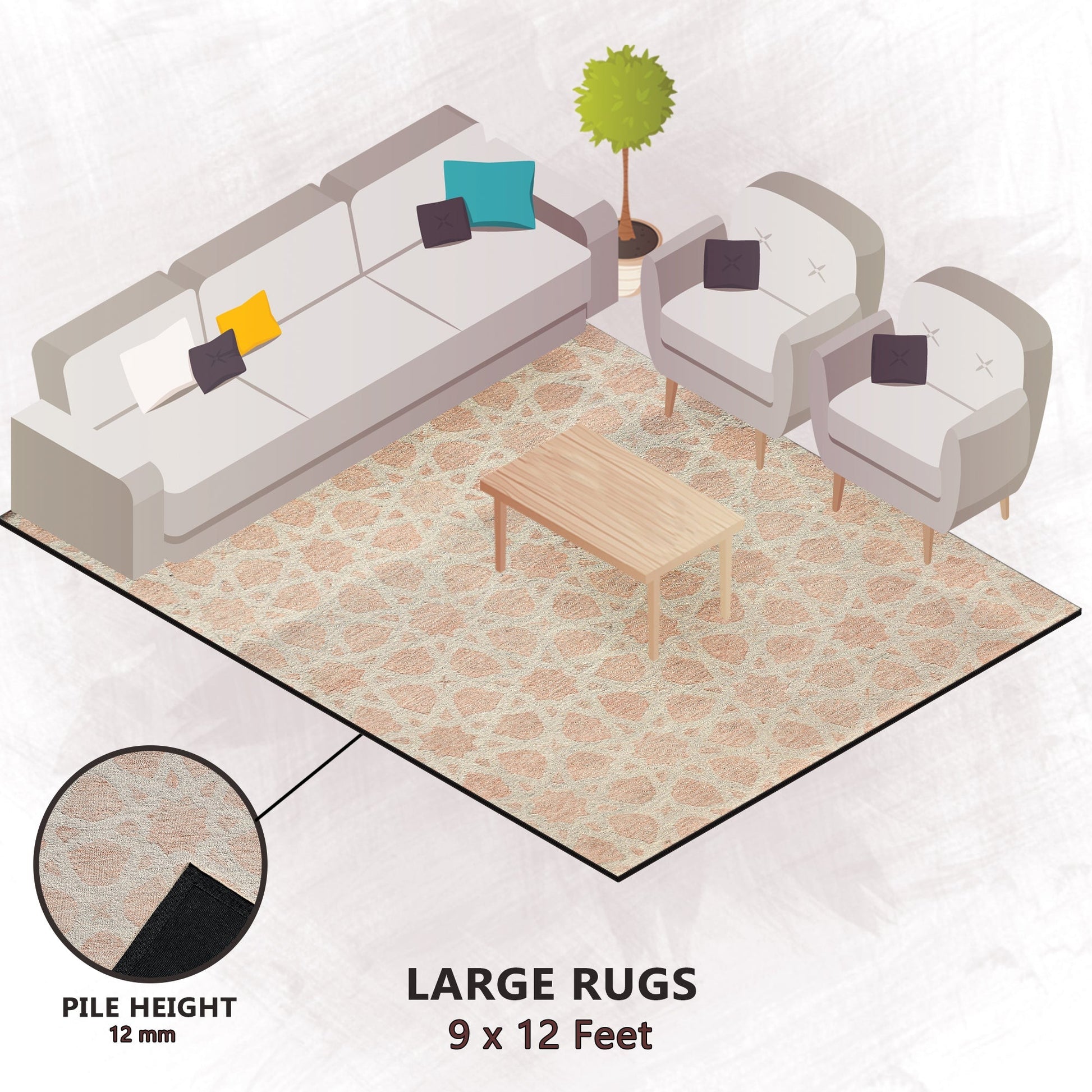 PILE HEIGHT
12 mm

LARGE RUGS
9 x 12 Feet