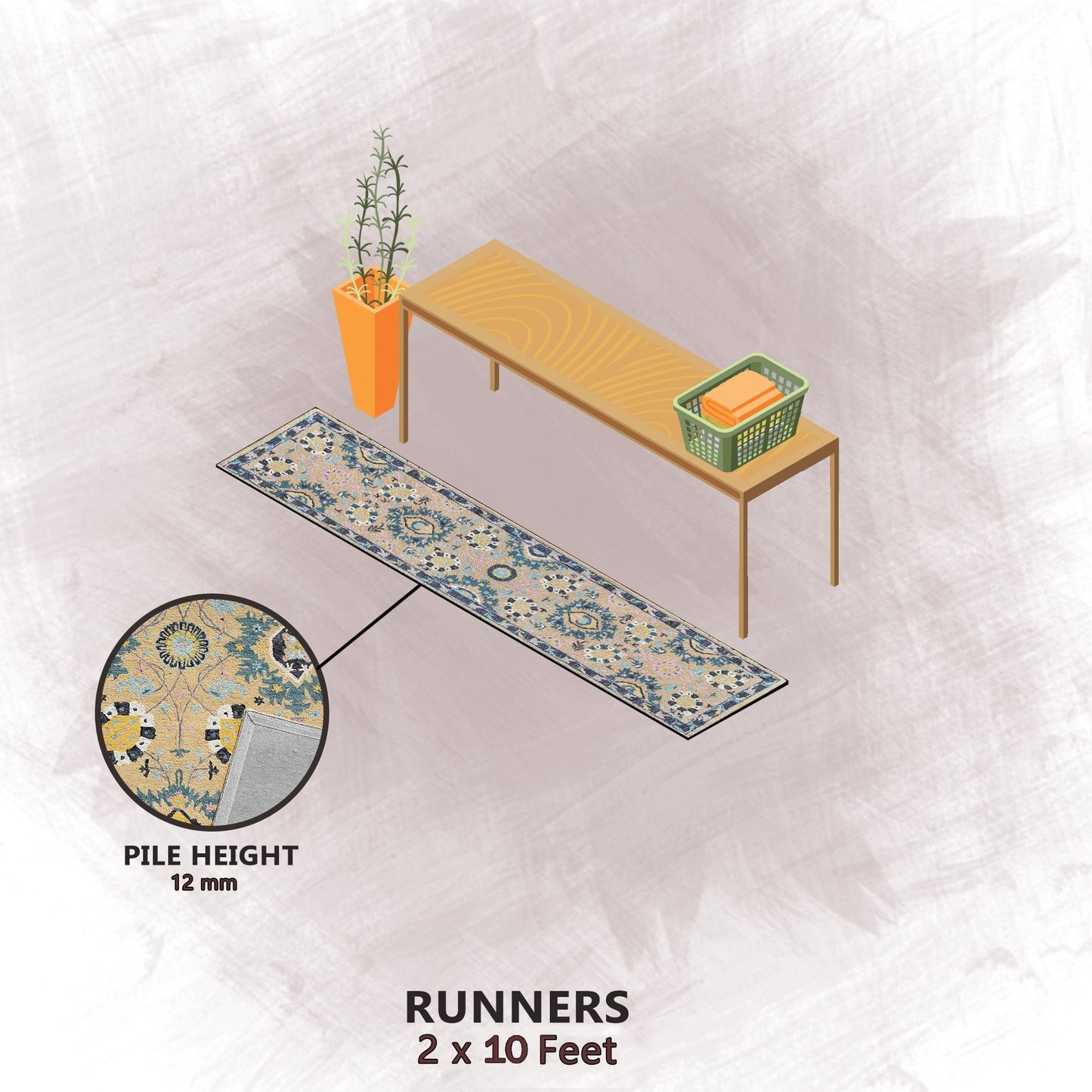 PILE HEIGHT
12 mm

RUNNERS
2 x 10 Feet