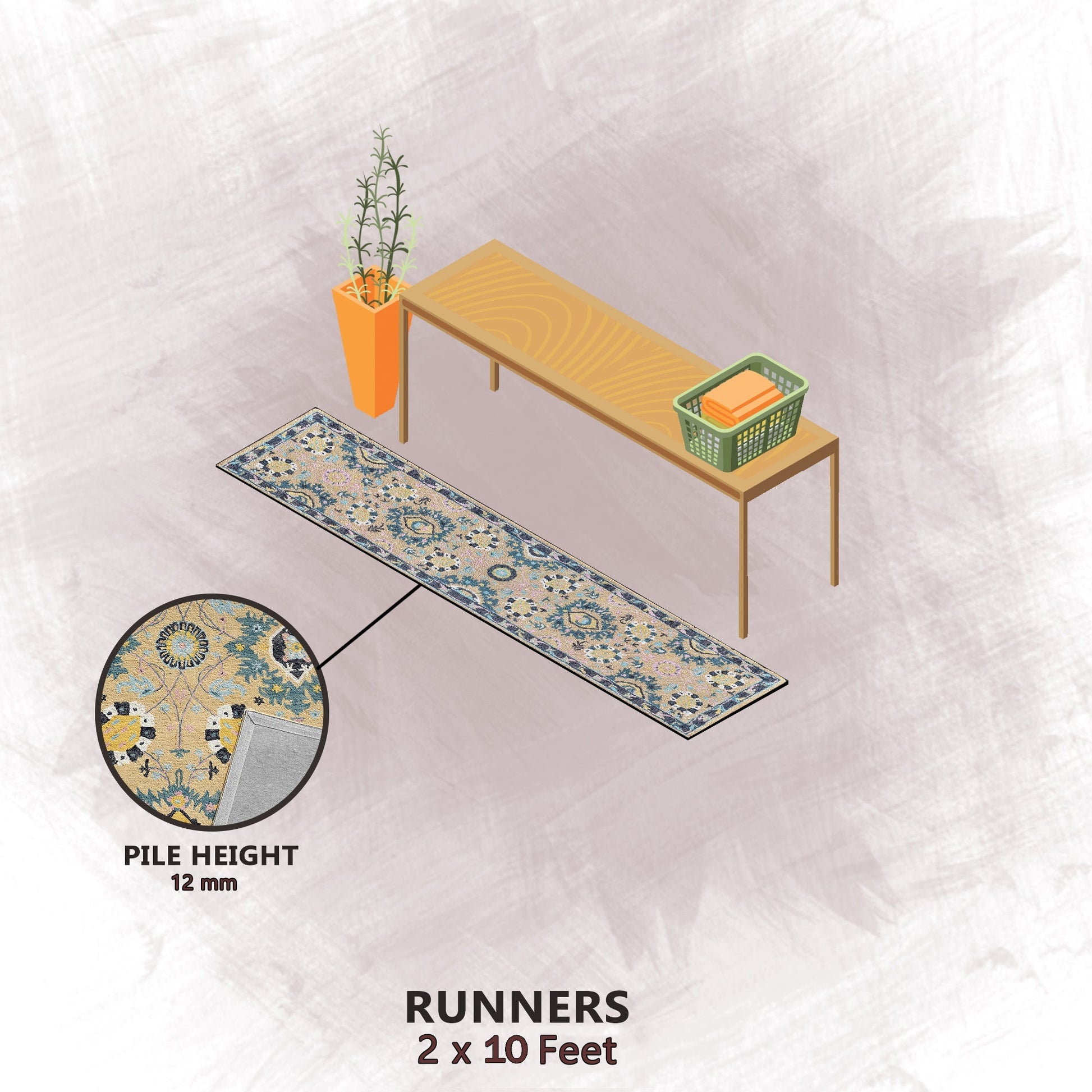 PILE HEIGHT
12 mm

RUNNERS
2 x 10 Feet