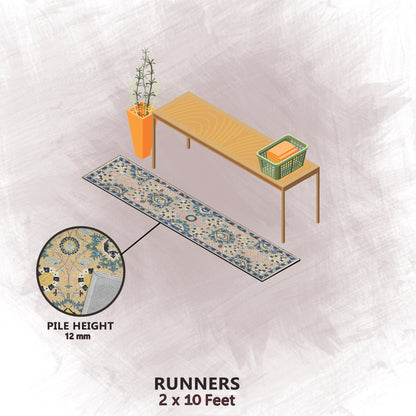 PILE HEIGHT
12 mm

RUNNERS
2 x 10 Feet