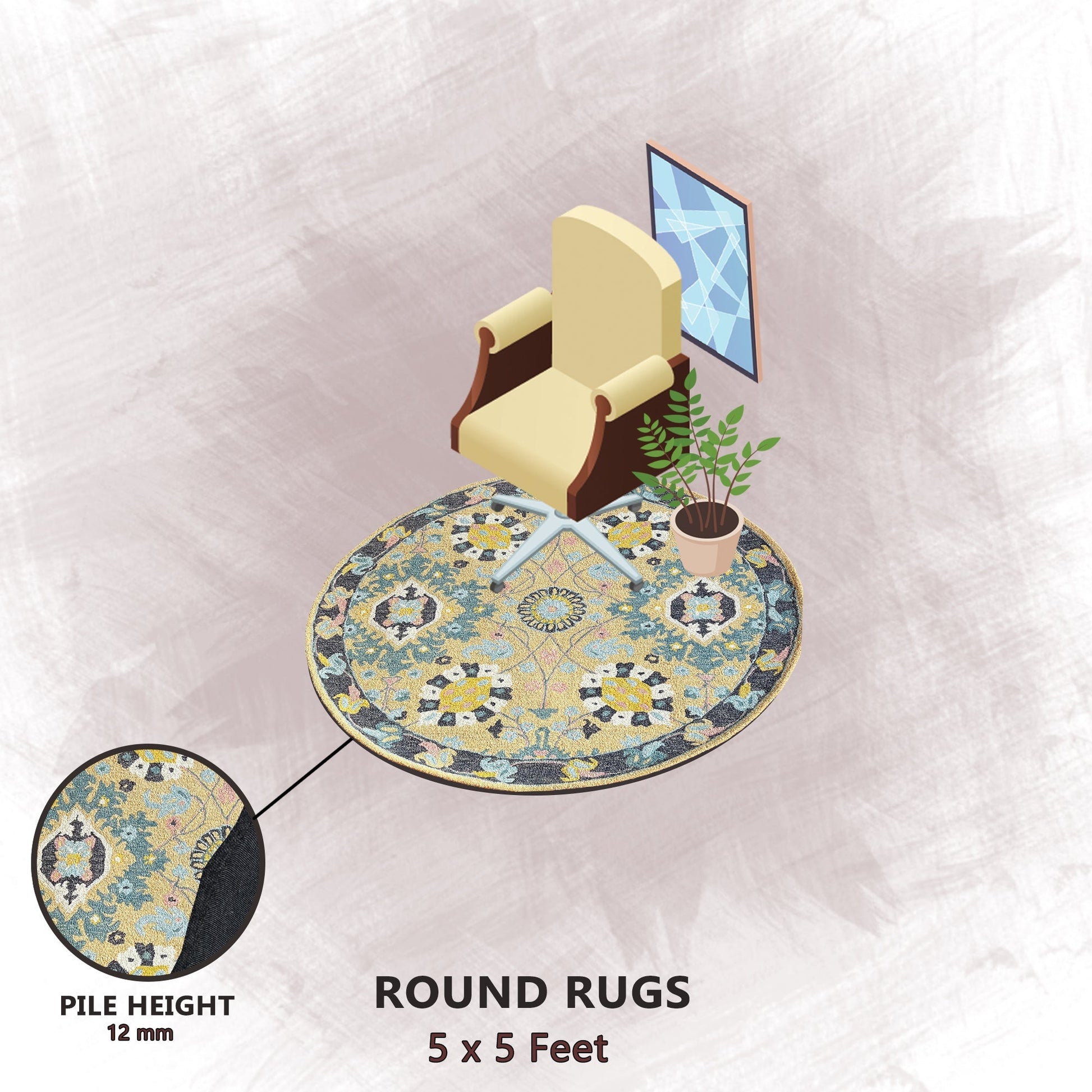 PILE HEIGHT
12 mm

ROUND RUGS
5 x 5 Feet