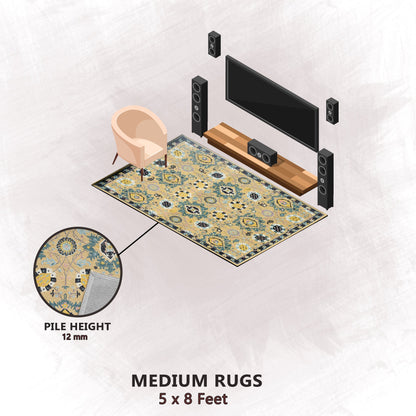 PILE HEIGHT
12 mm

MEDIUM RUGS
5 x 8 Feet