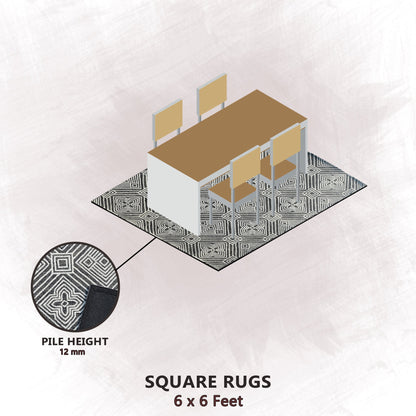 PILE HEIGHT
12 mm

SQUARE RUGS
6 x 6 Feet