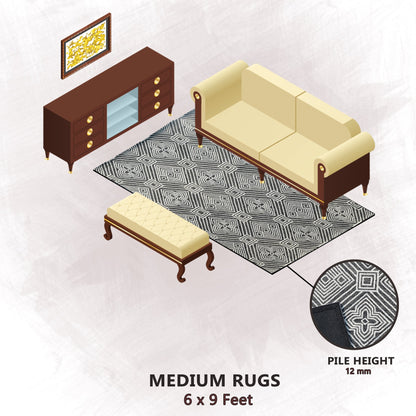 PILE HEIGHT
12 mm

MEDIUM RUGS
6 x 9 Feet