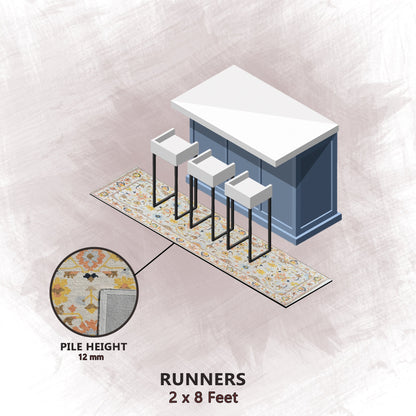 PILE HEIGHT
12 mm

RUNNERS
2 x 8 Feet