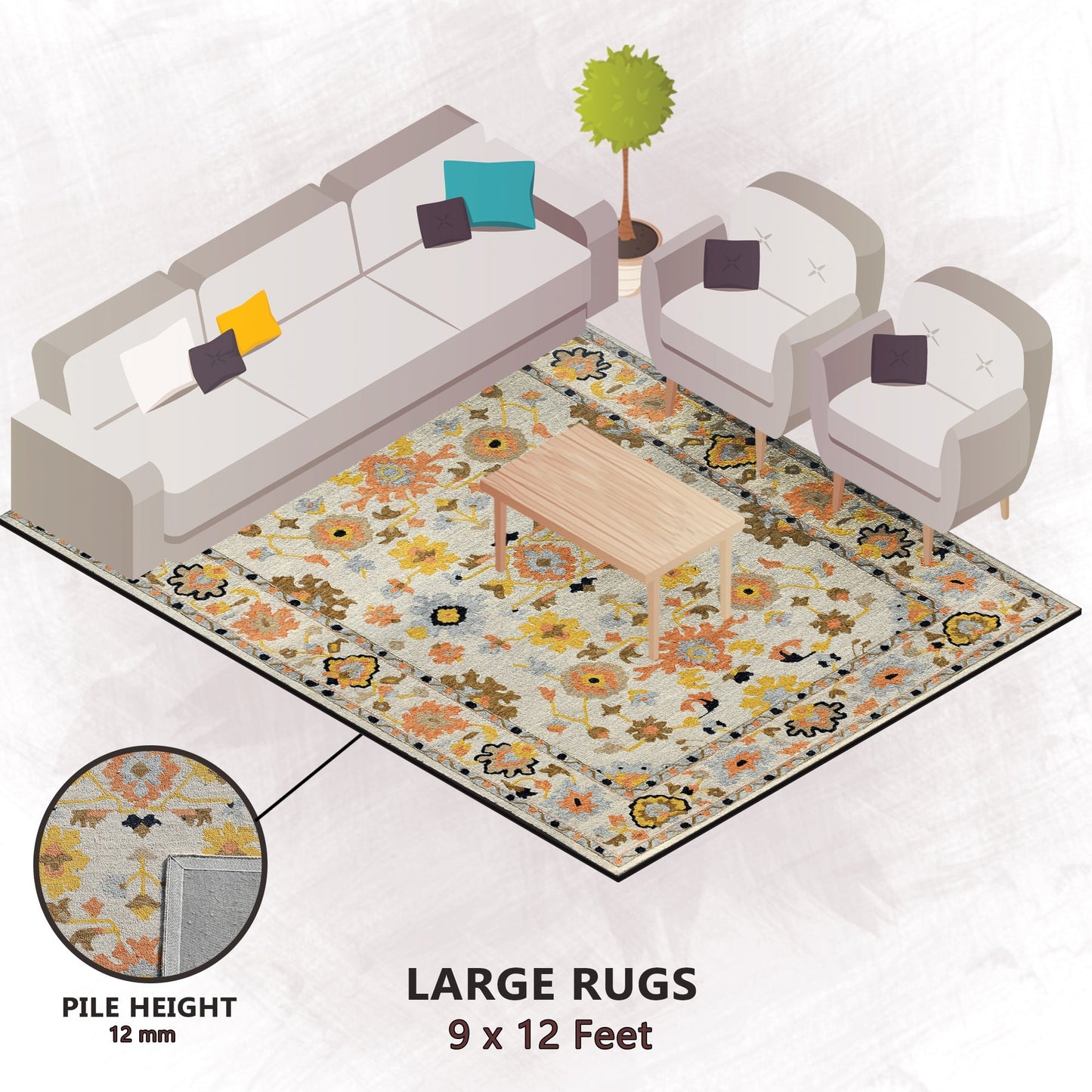 PILE HEIGHT
12 mm

LARGE RUGS
9 x 12 Feet