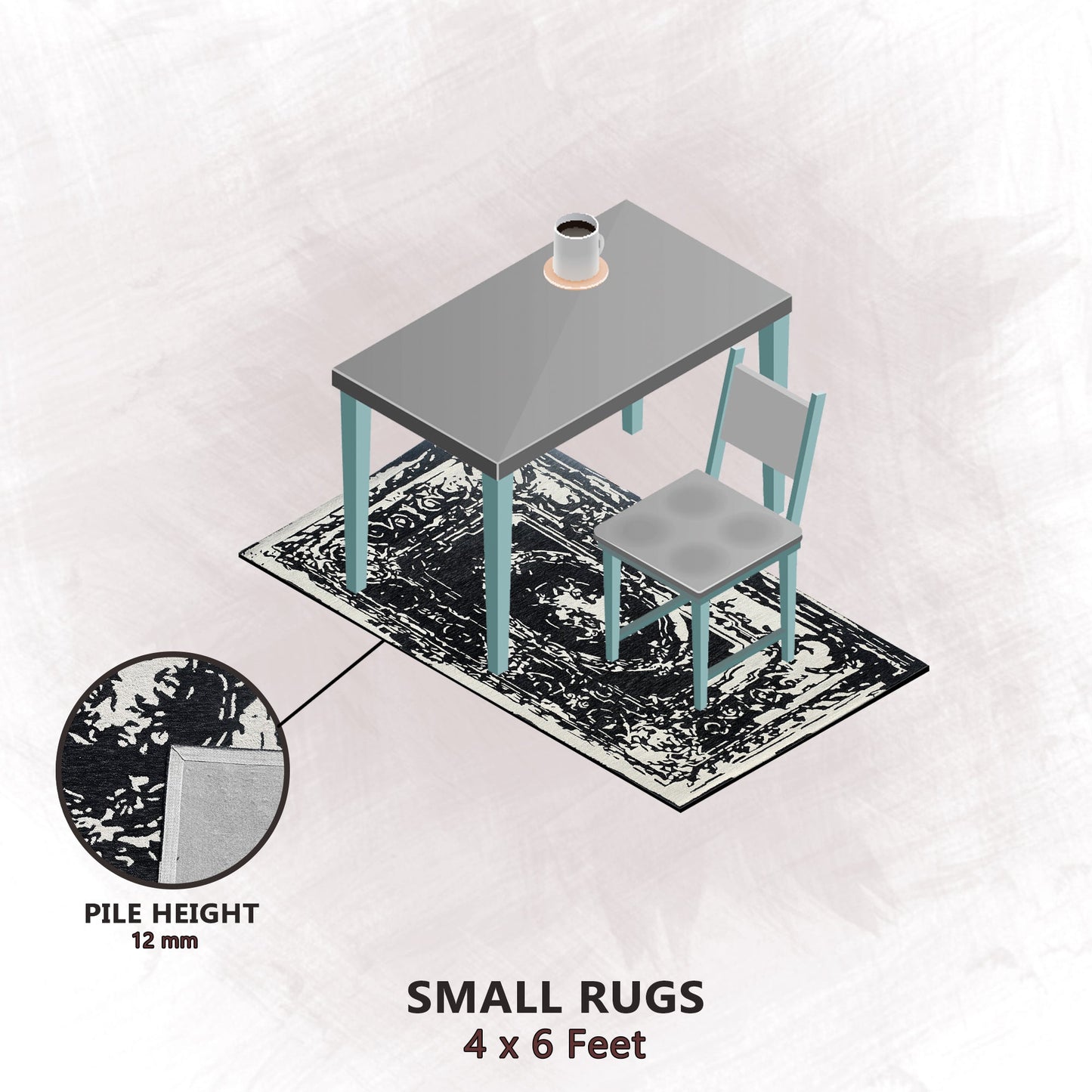 PILE HEIGHT
12 mm

SMALL RUGS
4 x 6 Feet