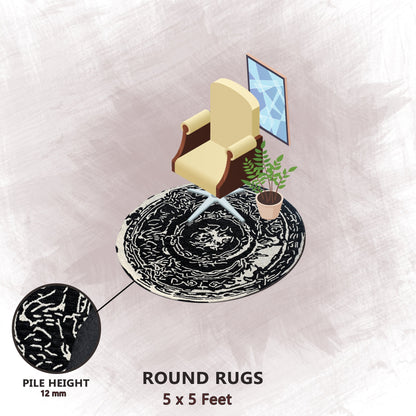 PILE HEIGHT
12 mm

ROUND RUGS
5 x 5 Feet