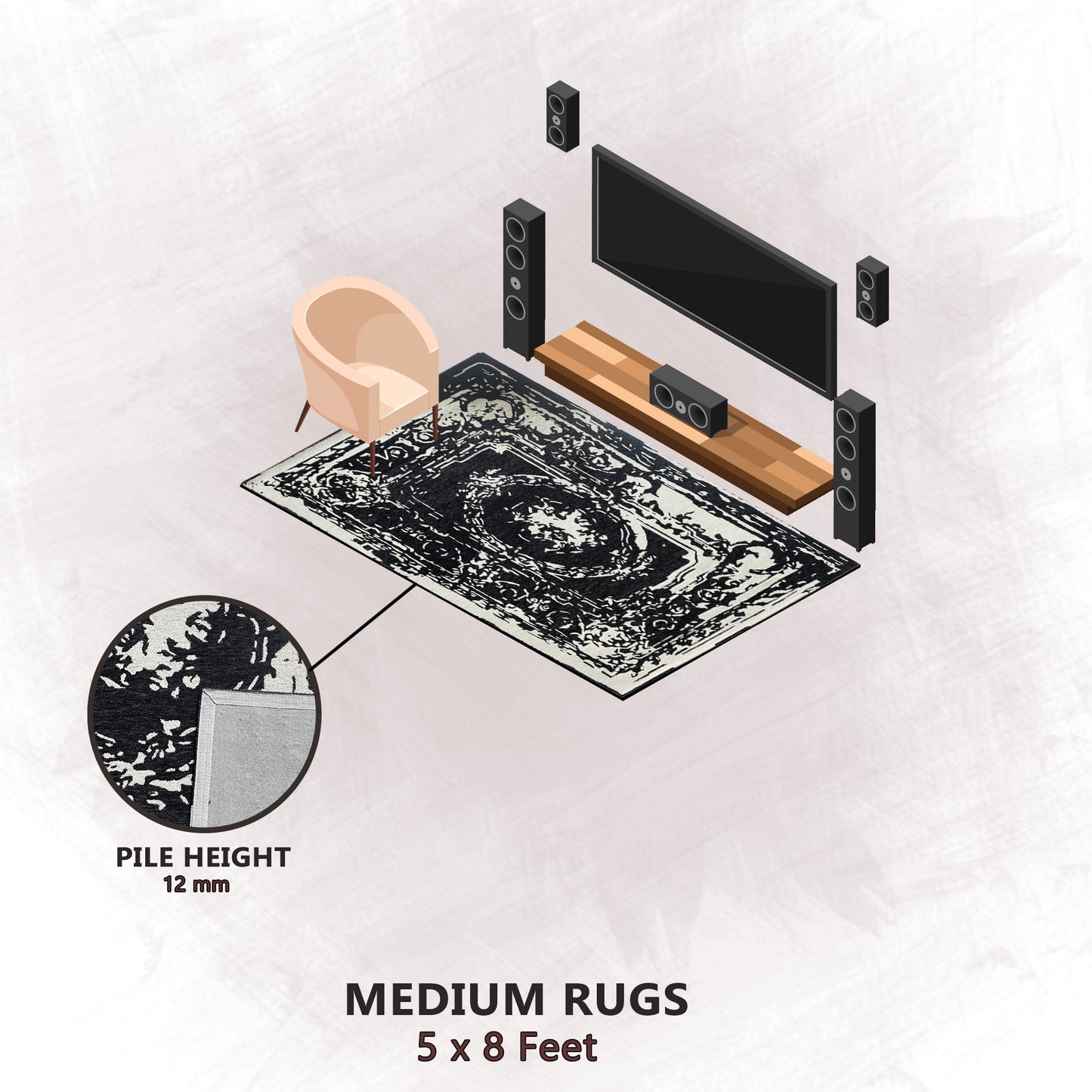 PILE HEIGHT
12 mm

MEDIUM RUGS
5 x 8 Feet