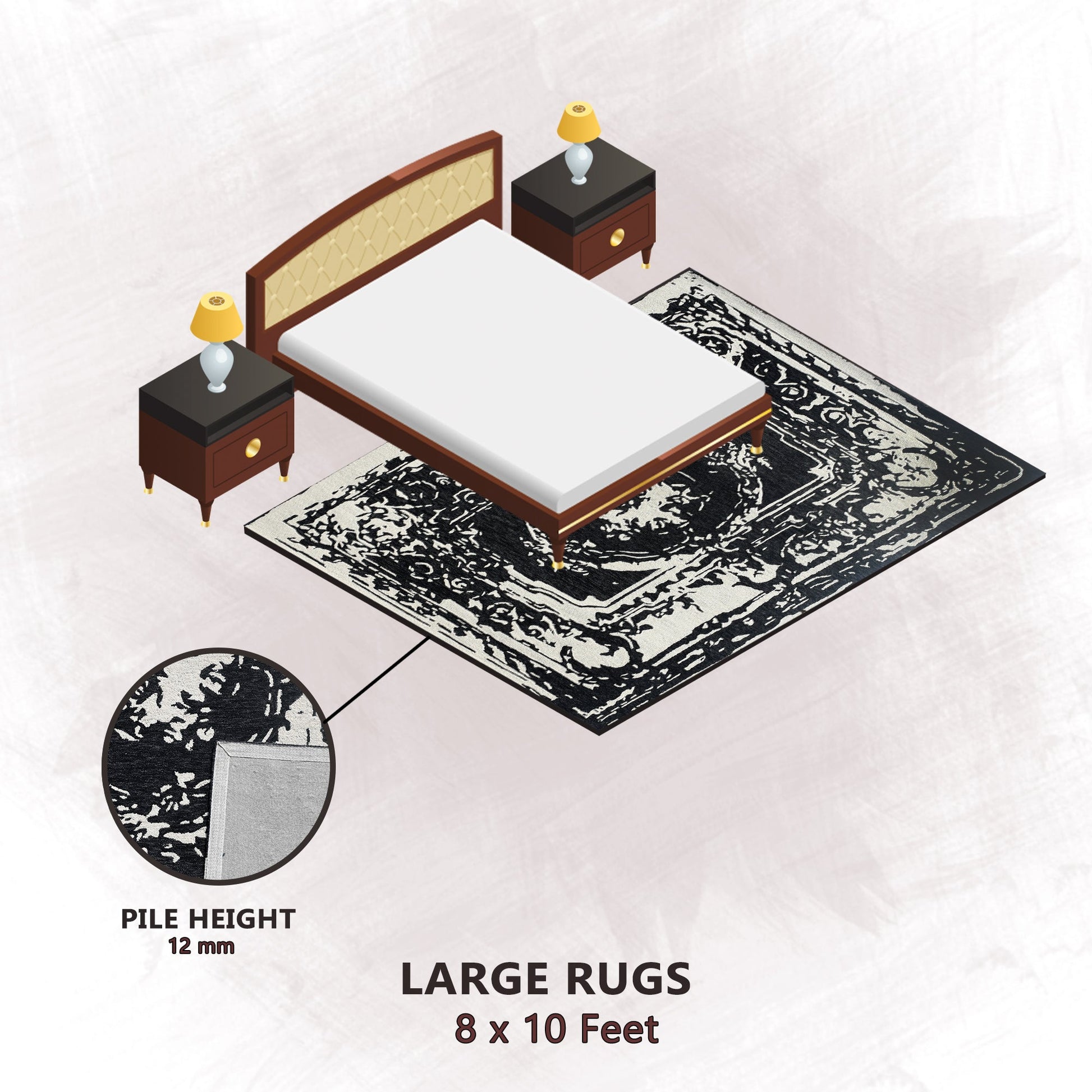 PILE HEIGHT
12 mm

LARGE RUGS
8 x 10 Feet