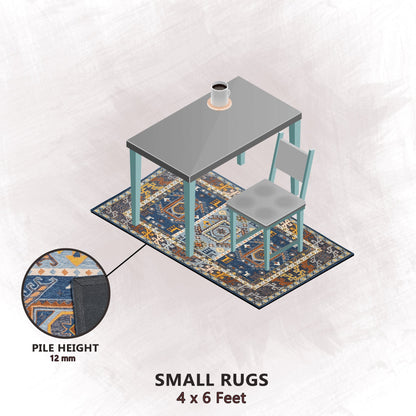 PILE HEIGHT
12 mm

SMALL RUGS
4 x 6 Feet