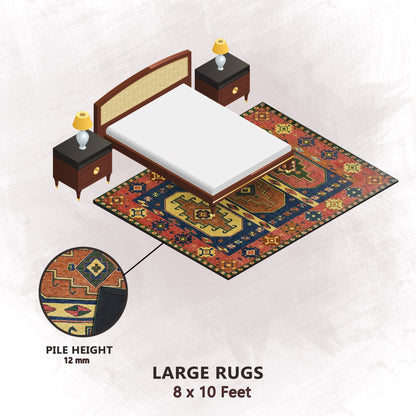 PILE HEIGHT
12 mm

LARGE RUGS
8 x 10 Feet