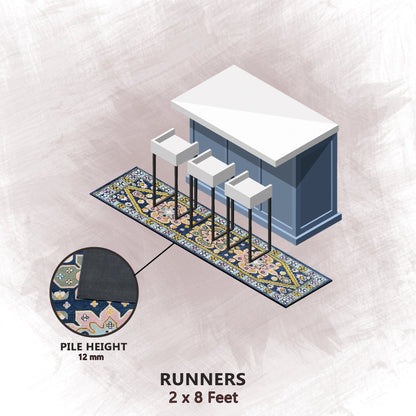 PILE HEIGHT
12 mm

RUNNERS
2 x 8 Feet