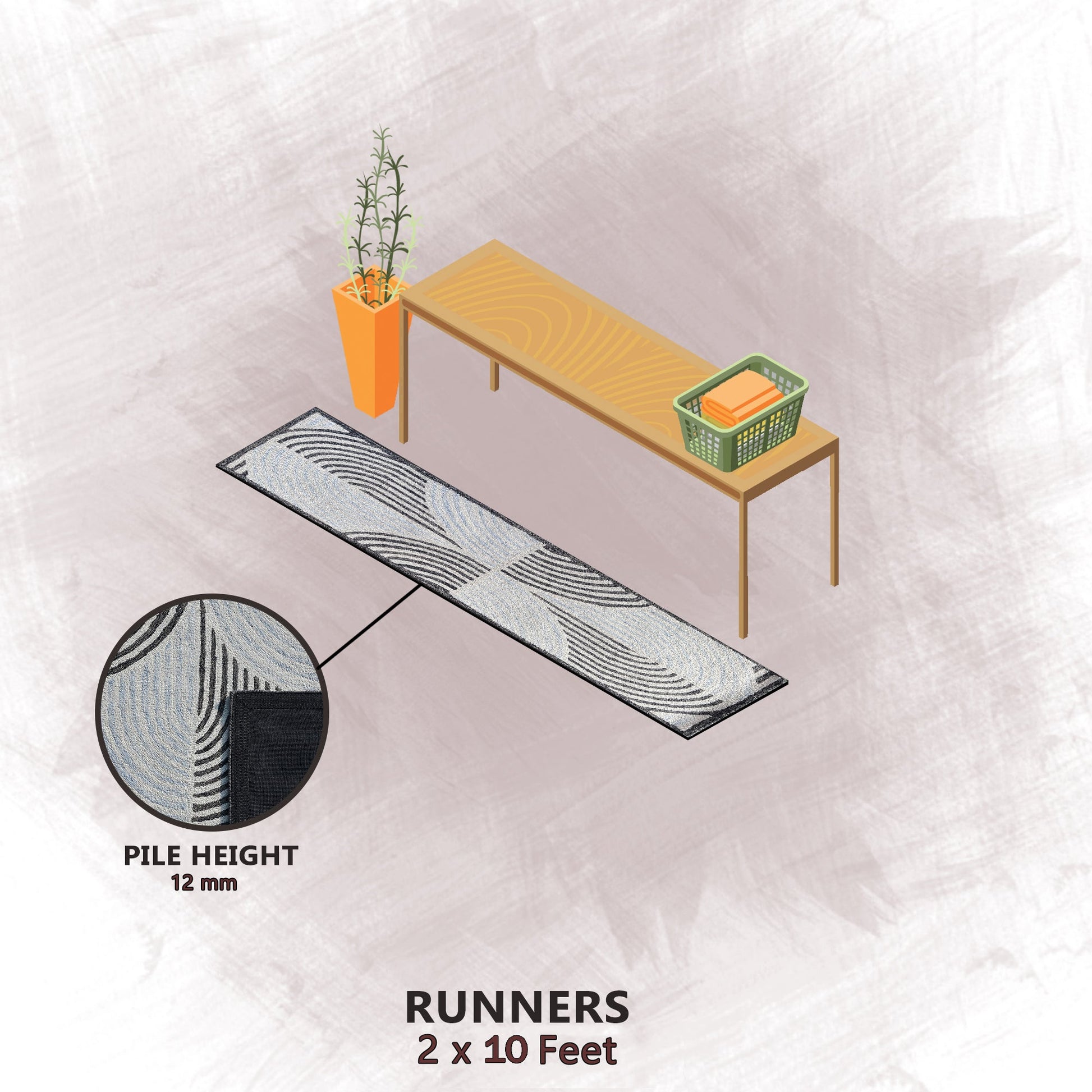 PILE HEIGHT
12 mm

RUNNERS
2 x 10 Feet