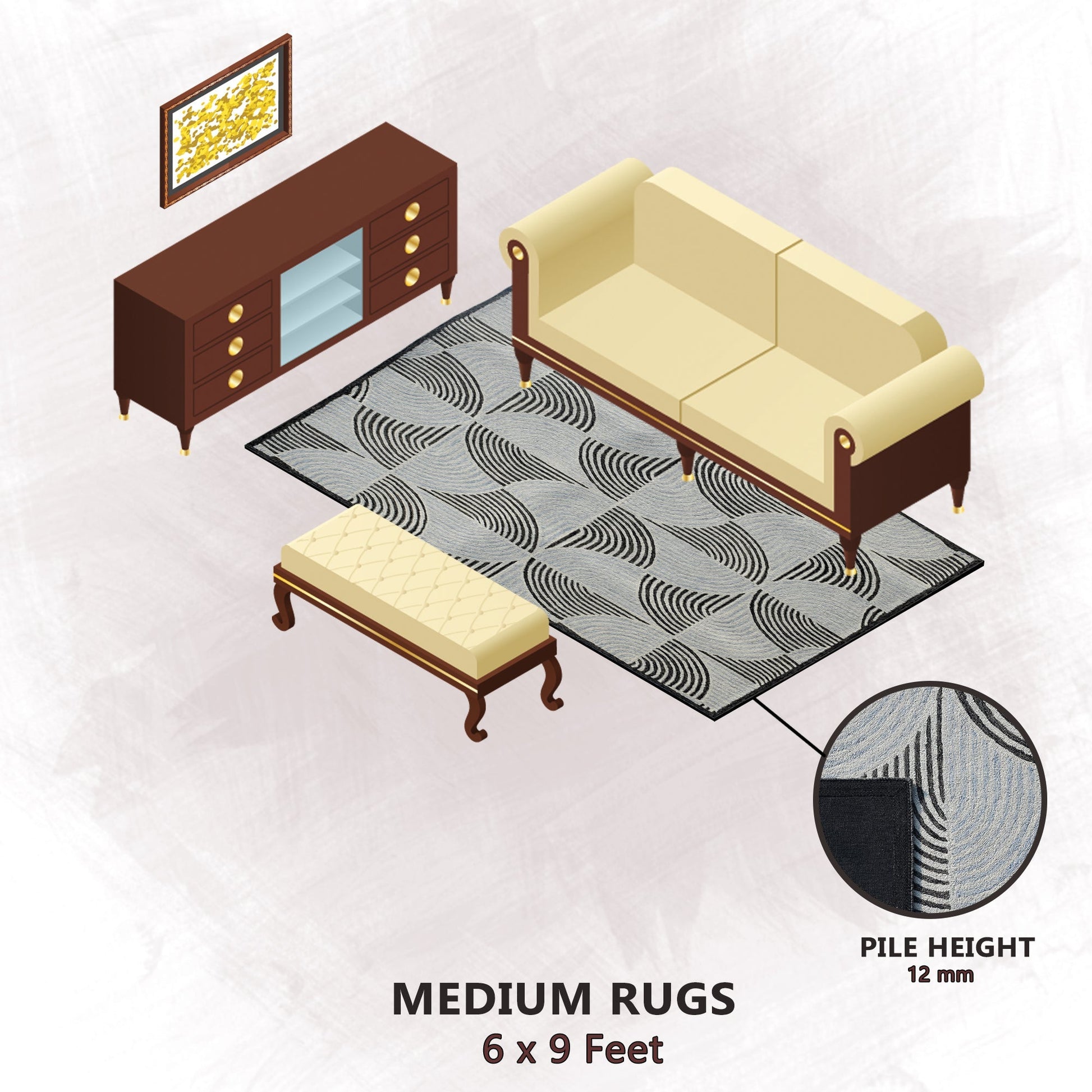 PILE HEIGHT
12 mm

MEDIUM RUGS
6 x 9 Feet