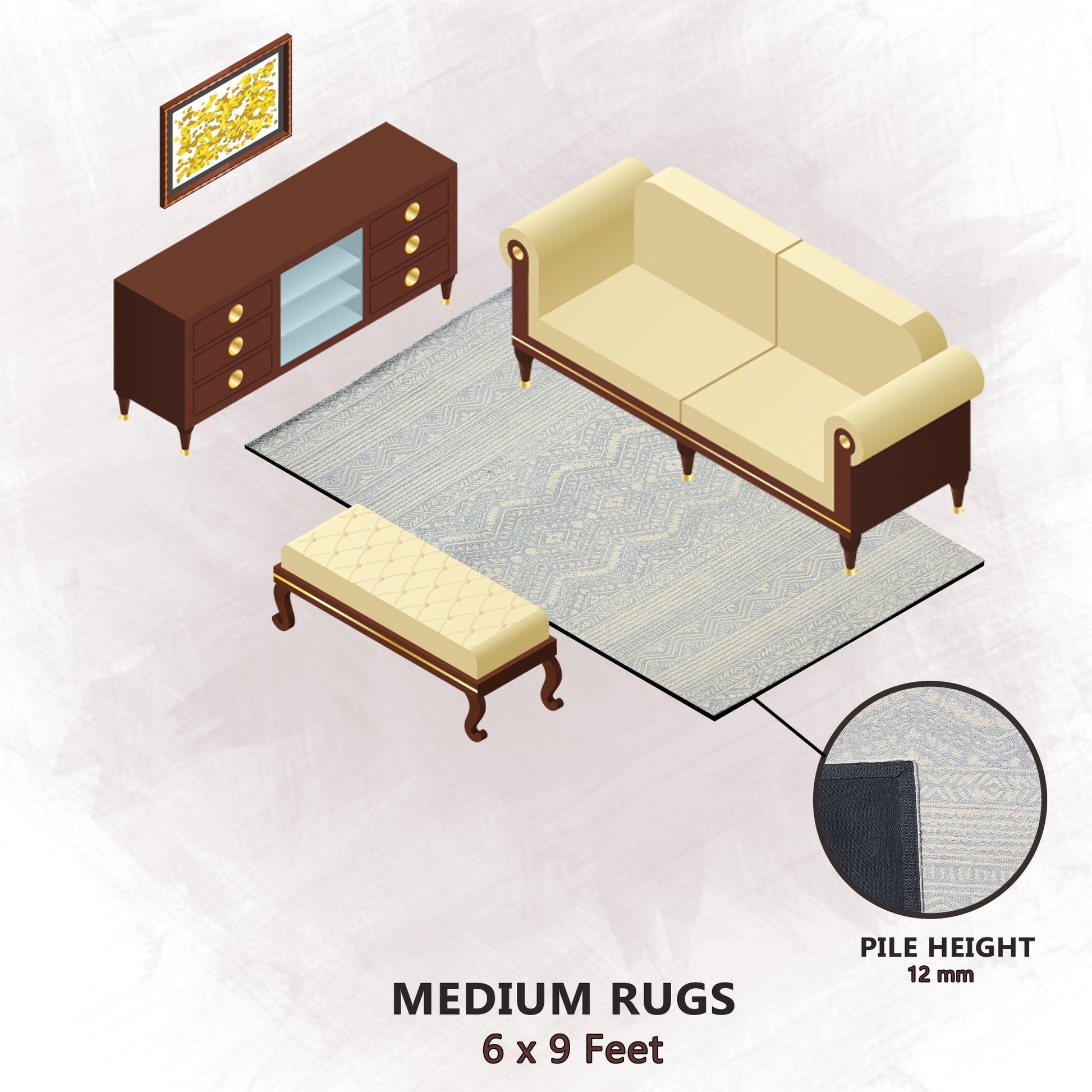 PILE HEIGHT
12 mm

MEDIUM RUGS
6 x 9 Feet