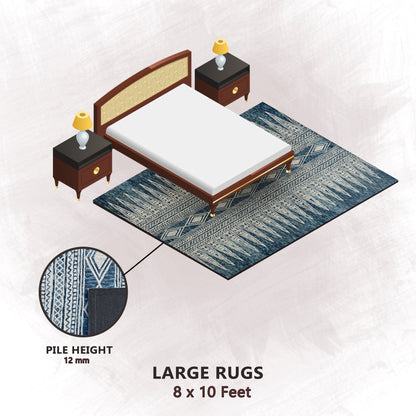 PILE HEIGHT
12 mm

LARGE RUGS
8 x 10 Feet