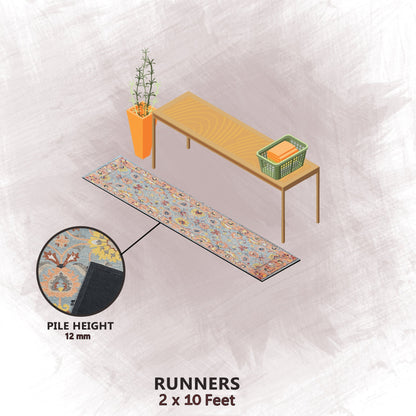 PILE HEIGHT
12 mm

RUNNERS
2 x 10 Feet