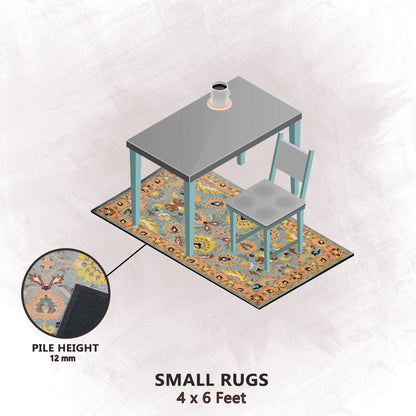 PILE HEIGHT
12 mm

SMALL RUGS
4 x 6 Feet