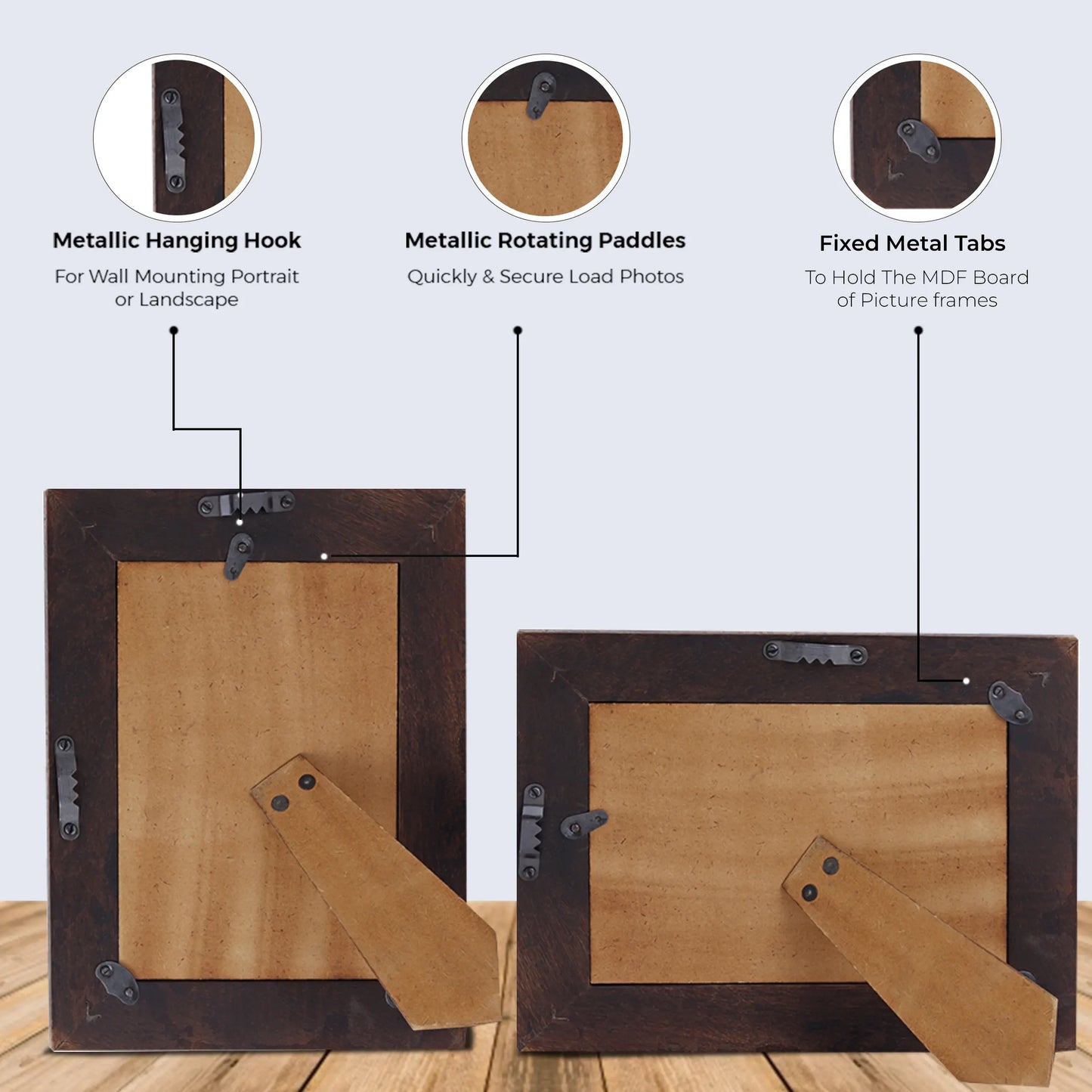 Metallic Hanging Hook
For Wall Mounting Portrait or Landscape

Metallic Rotating Paddles
Quickly & Secure Load Photos

Fixed Metal Tabs
To Hold The MDF Board of Picture frames