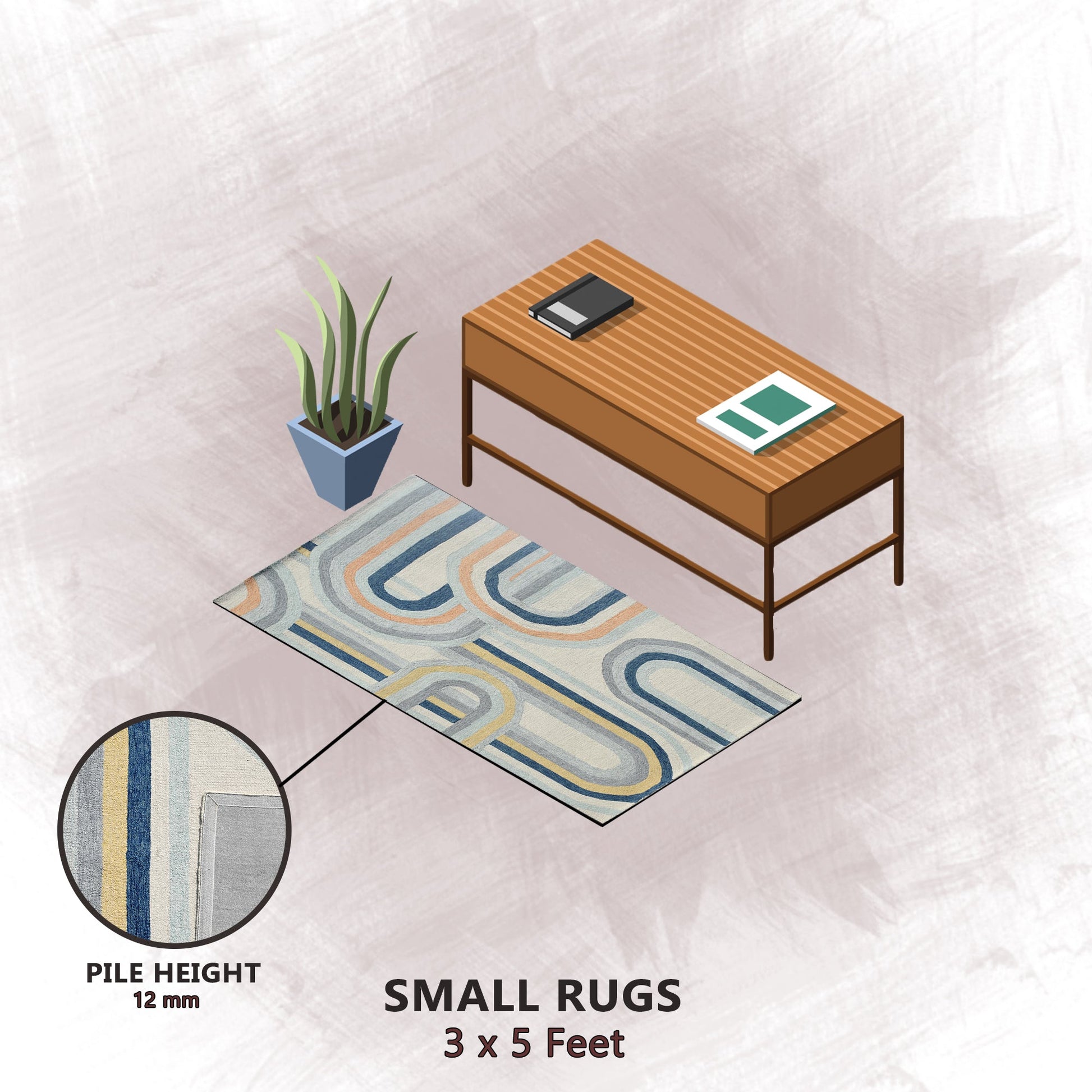 PILE HEIGHT
12 mm

SMALL RUGS
3 x 5 Feet