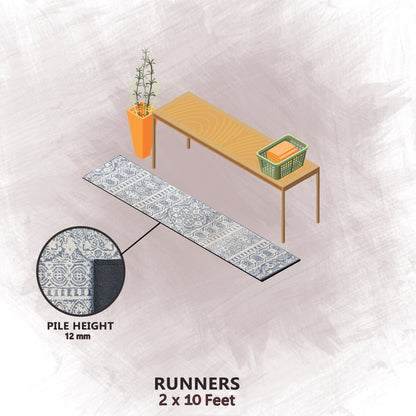 PILE HEIGHT
12 mm

RUNNERS
2 x 10 Feet