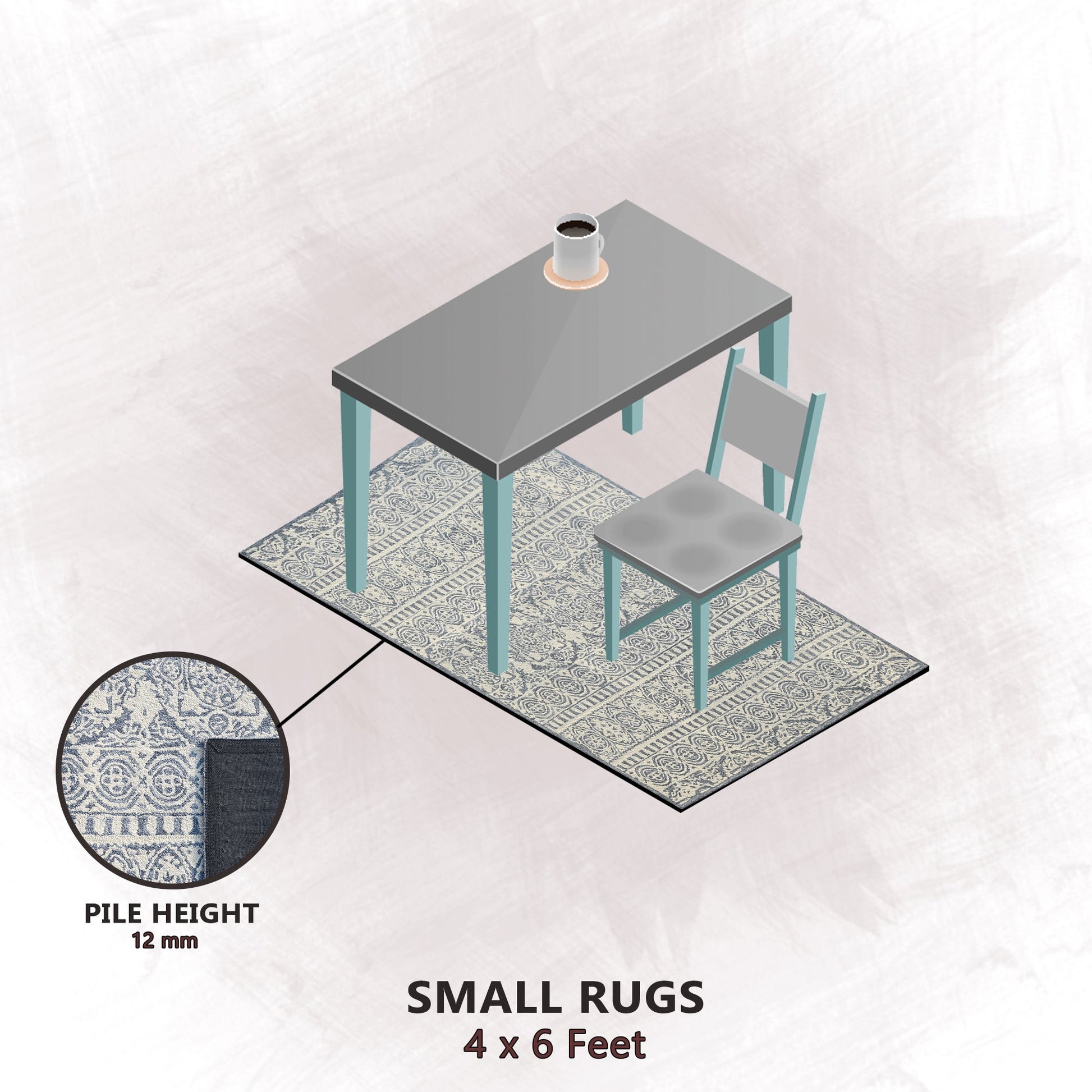 PILE HEIGHT
12 mm

SMALL RUGS
4 x 6 Feet